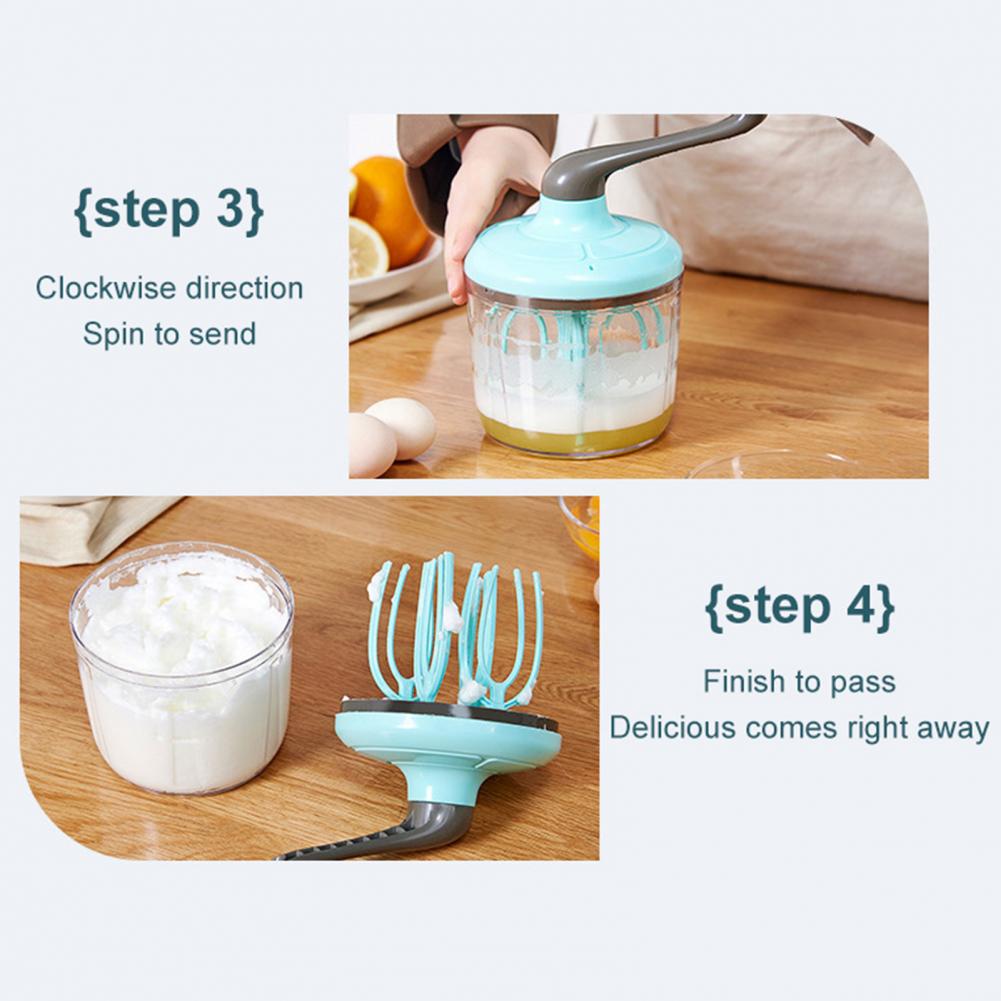 {step 3}

Clockwise direction
Spin to send

{step 4}

Finish to pass
Delicious comes right away