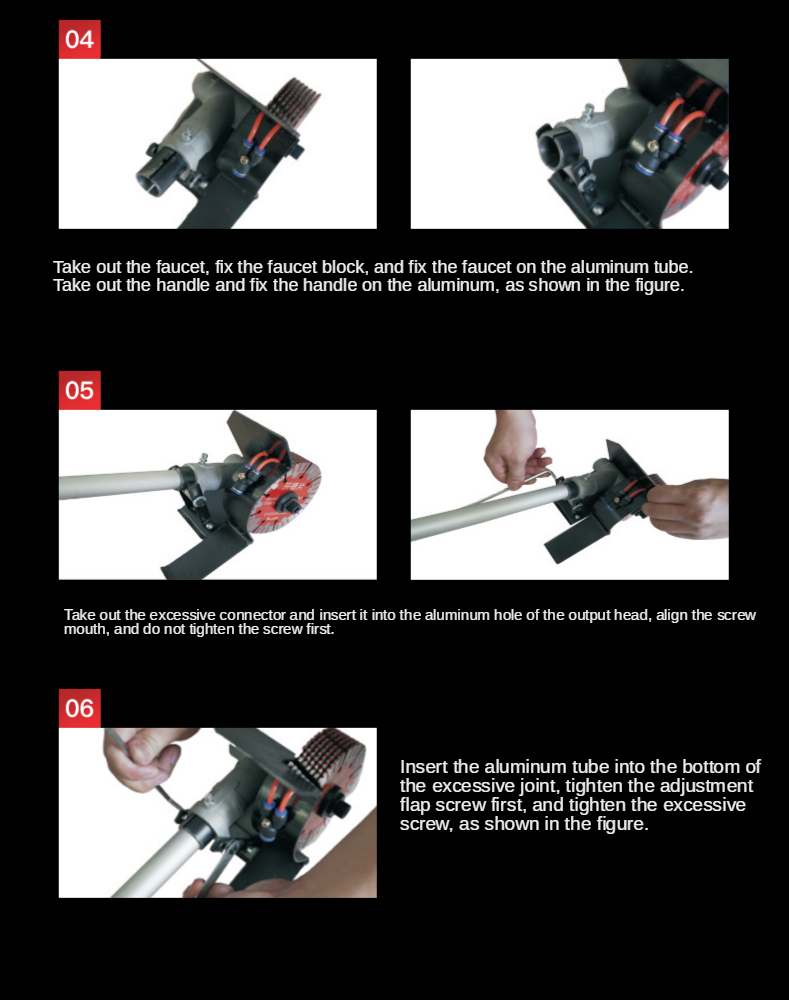 04

Take out the faucet, fix the faucet block, and fix the faucet on the aluminum tube. Take out the handle and fix the handle on the aluminum, as shown in the figure.

05

Take out the excessive connector and insert it into the aluminum hole of the output head, align the screw mouth, and do not tighten the screw first.

06

Insert the aluminum tube into the bottom of the excessive joint, tighten the adjustment flap screw first, and tighten the excessive screw, as shown in the figure.