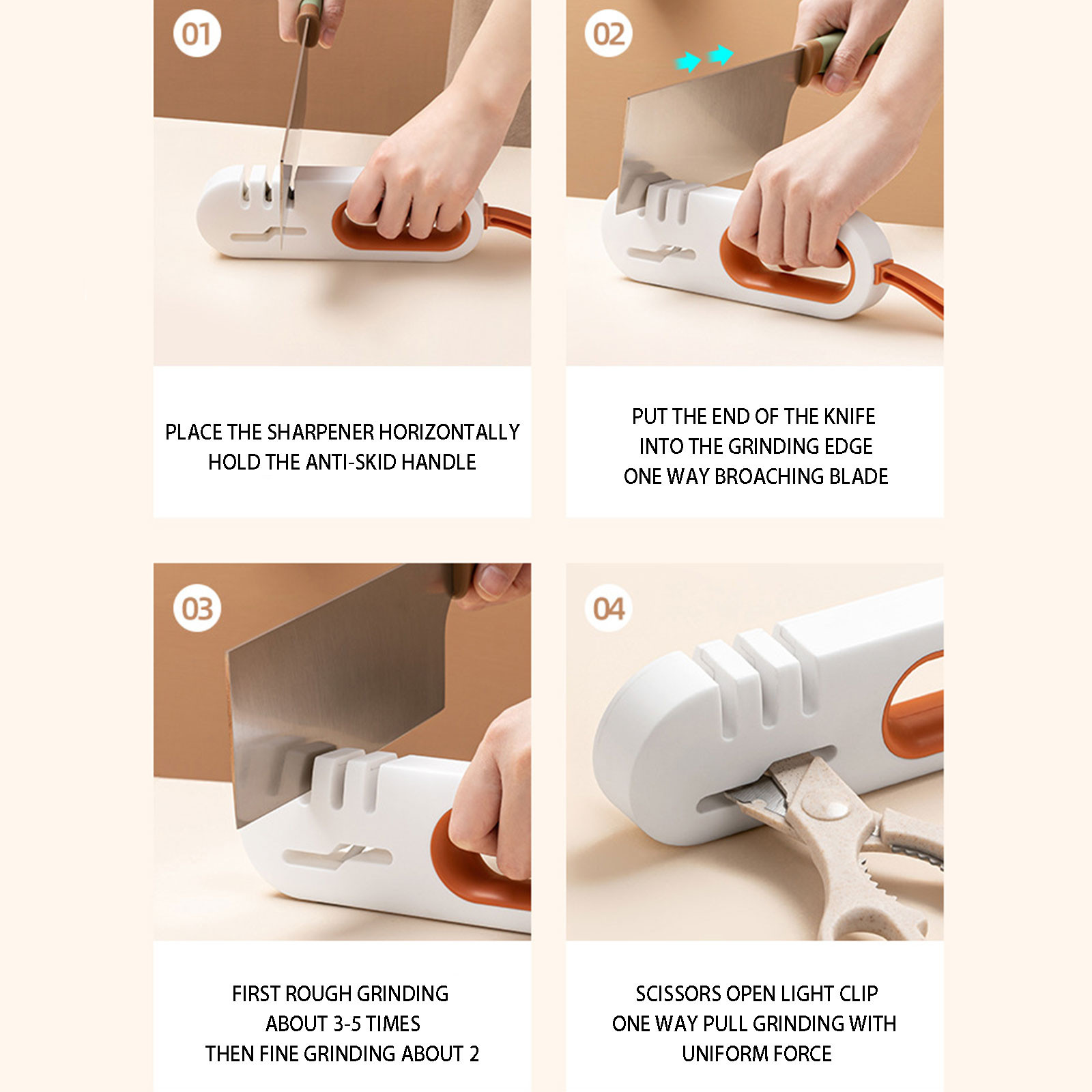 01

PLACE THE SHARPENER HORIZONTALLY
HOLD THE ANTI-SKID HANDLE

02

PUT THE END OF THE KNIFE
INTO THE GRINDING EDGE
ONE WAY BROACHING BLADE

03

FIRST ROUGH GRINDING
ABOUT 3-5 TIMES
THEN FINE GRINDING ABOUT 2

04

SCISSORS OPEN LIGHT CLIP
ONE WAY PULL GRINDING WITH
UNIFORM FORCE