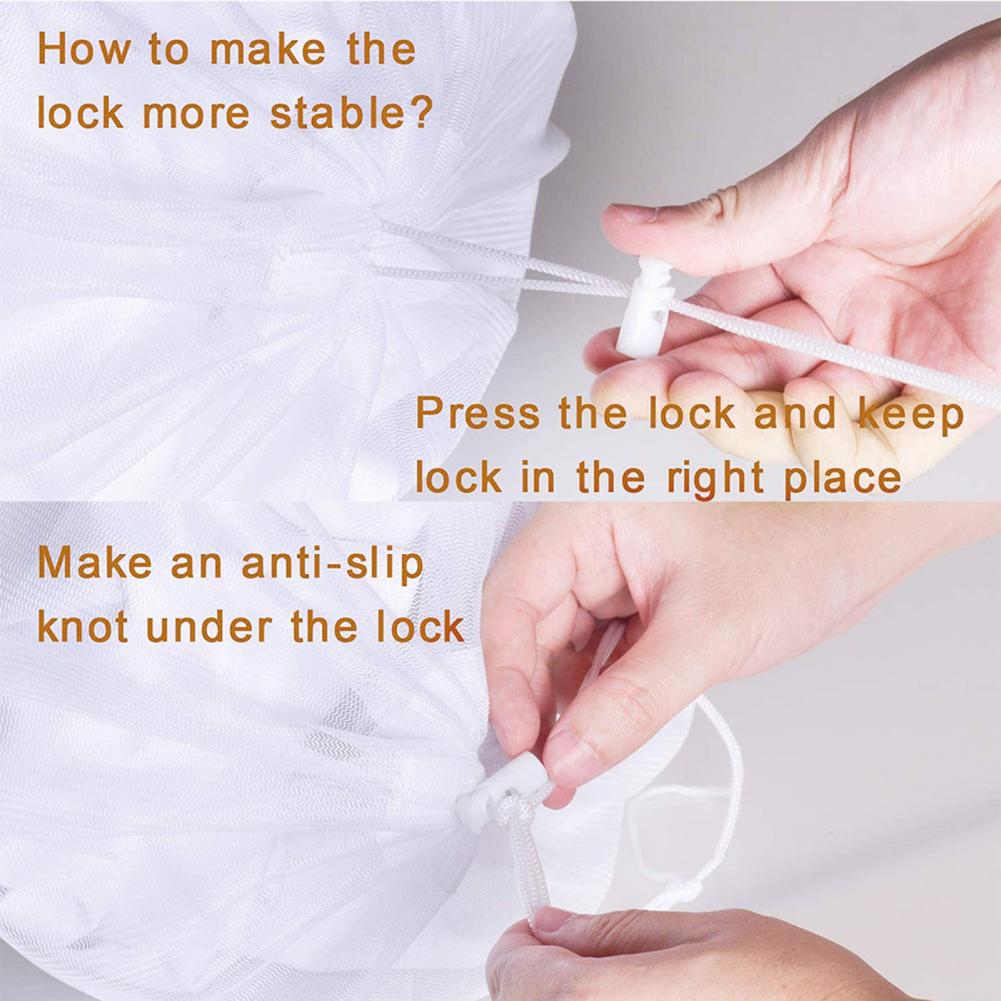 How to make the lock more stable?

Press the lock and keep lock in the right place

Make an anti-slip knot under the lock