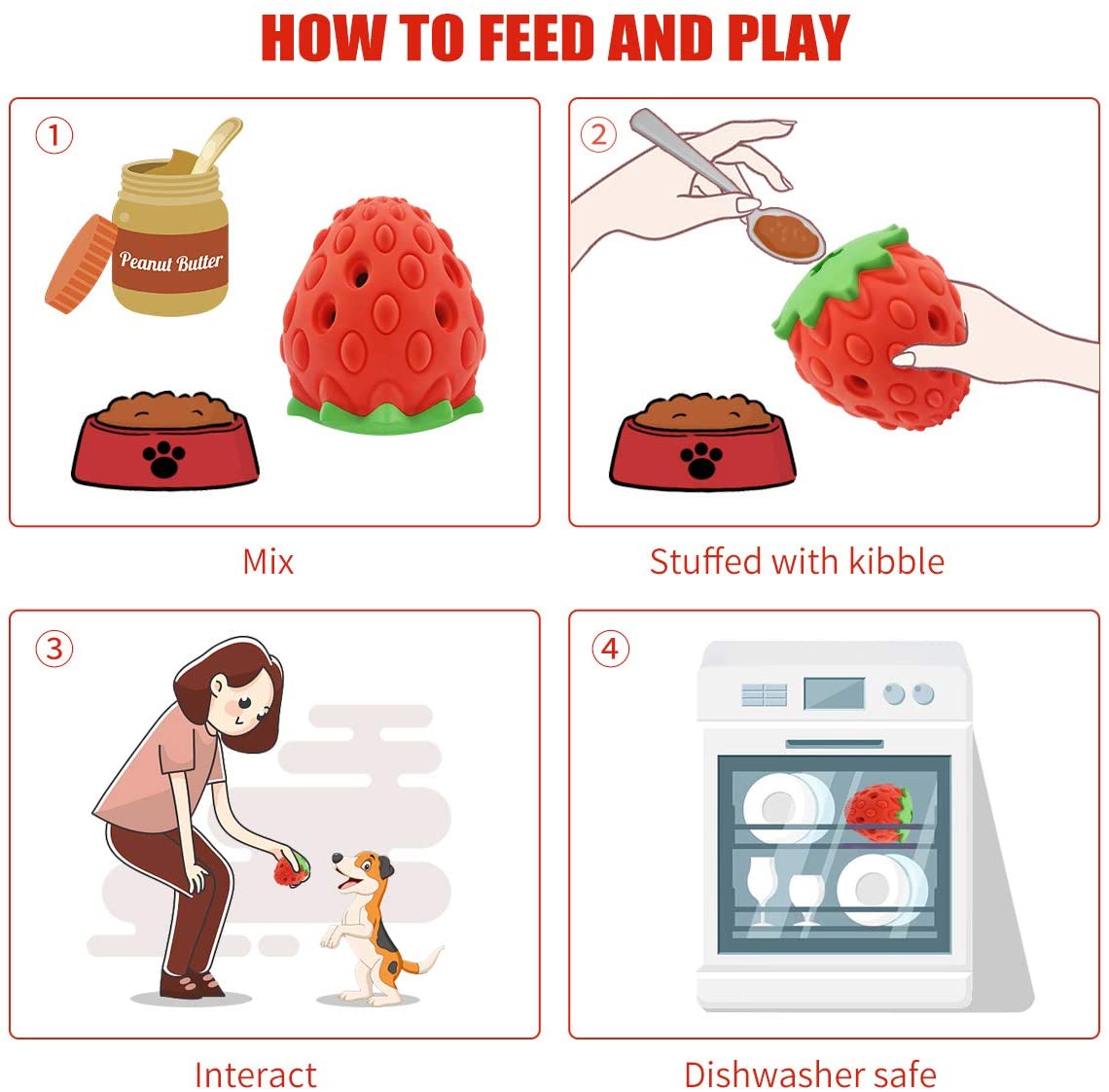 HOW TO FEED AND PLAY

①

Peanut Butter

Mix

②

Stuffed with kibble

③

Interact

④

Dishwasher safe