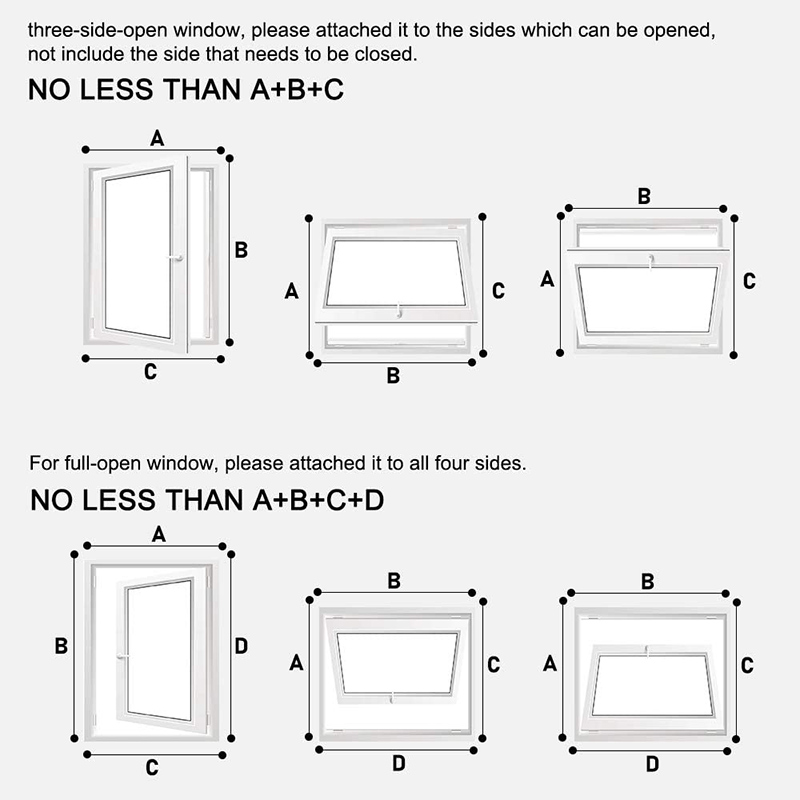 three-side-open window, please attached it to the sides which can be opened, not include the side that needs to be closed.

NO LESS THAN A+B+C

A
B
C

A
C
B

B
A
C

For full-open window, please attached it to all four sides.

NO LESS THAN A+B+C+D

A
B
D
C

B
A
C
D

B
A
C
D