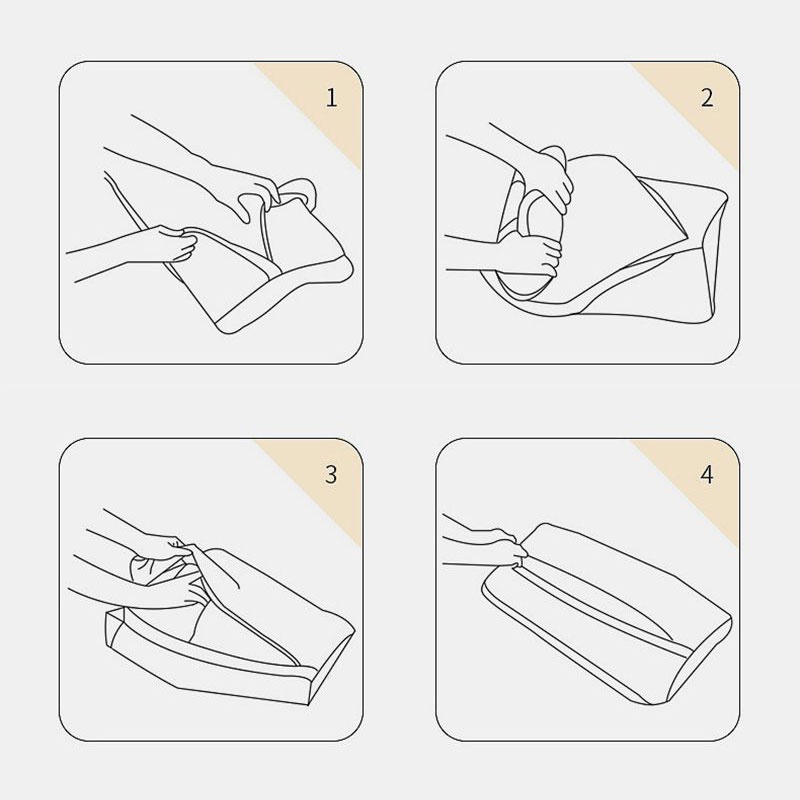 1

2

3

4