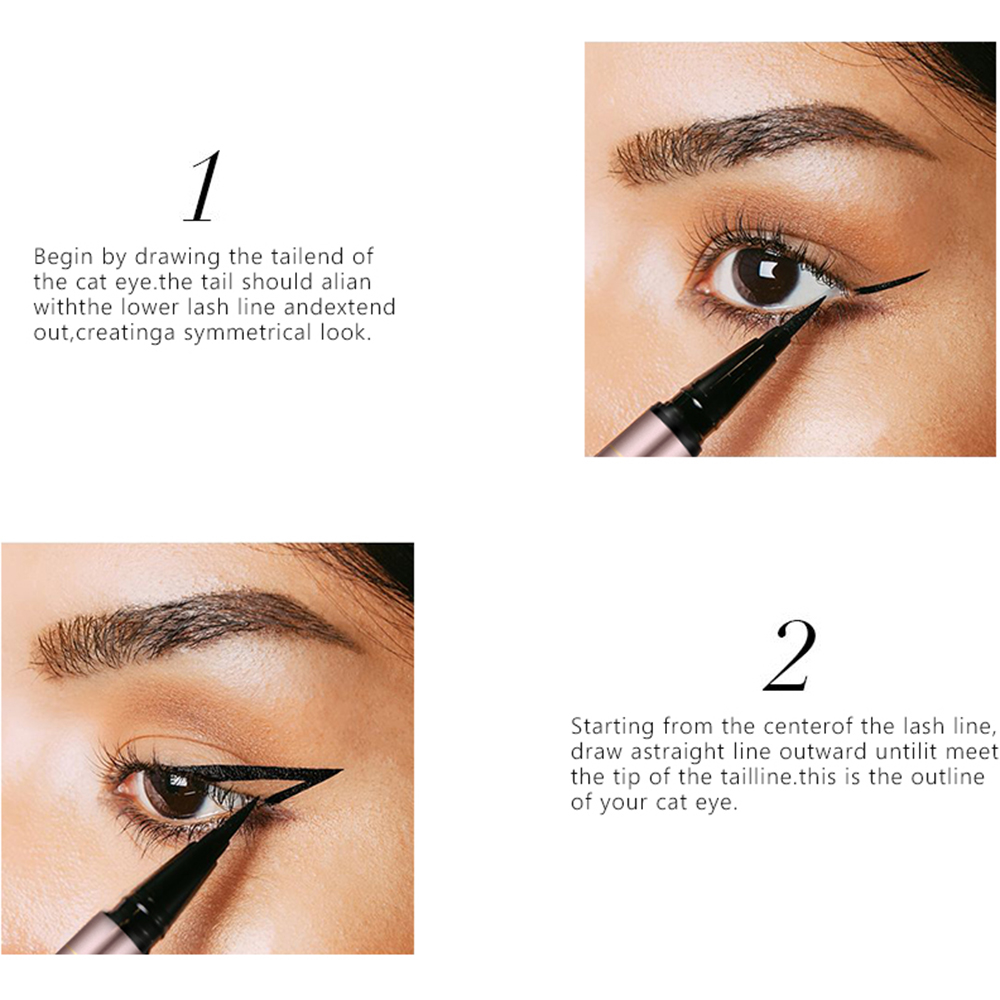 1

Begin by drawing the tailend of the cat eye.the tail should alian withthe lower lash line andextend out,creatinga symmetrical look.

2

Starting from the centerof the lash line, draw astraight line outward untilit meet the tip of the tailline.this is the outline of your cat eye.