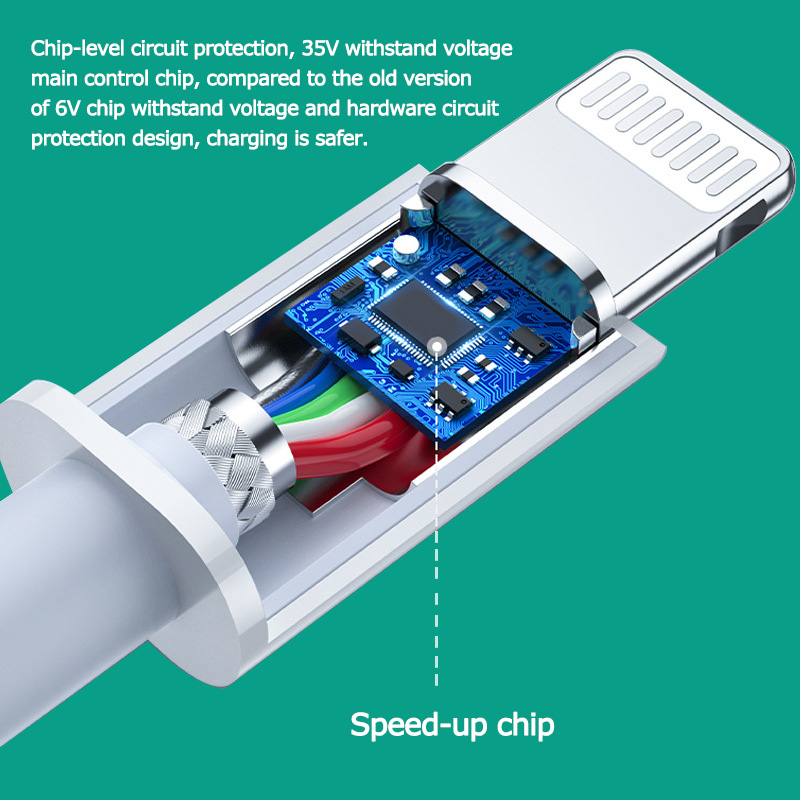 Chip-level circuit protection, 35V withstand voltage main control chip, compared to the old version of 6V chip withstand voltage and hardware circuit protection design, charging is safer.

Speed-up chip