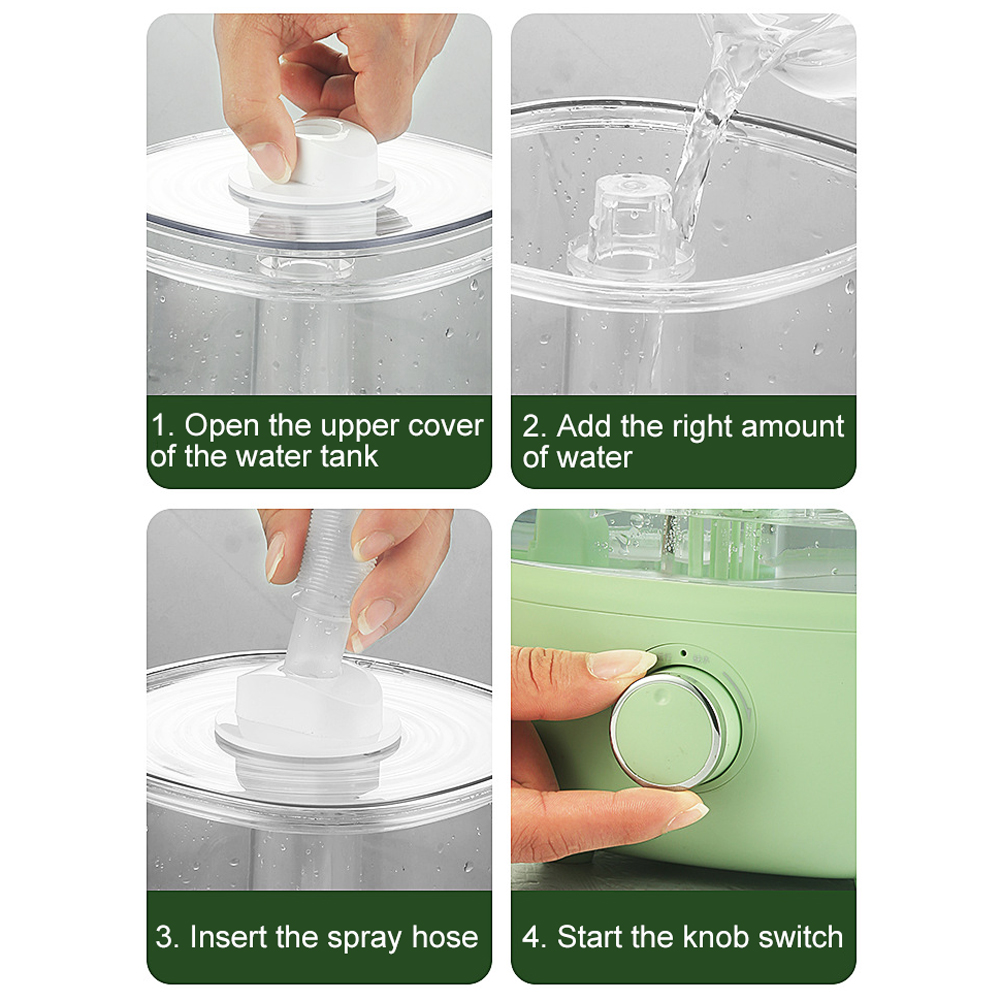 1. Open the upper cover of the water tank

2. Add the right amount of water

3. Insert the spray hose

4. Start the knob switch