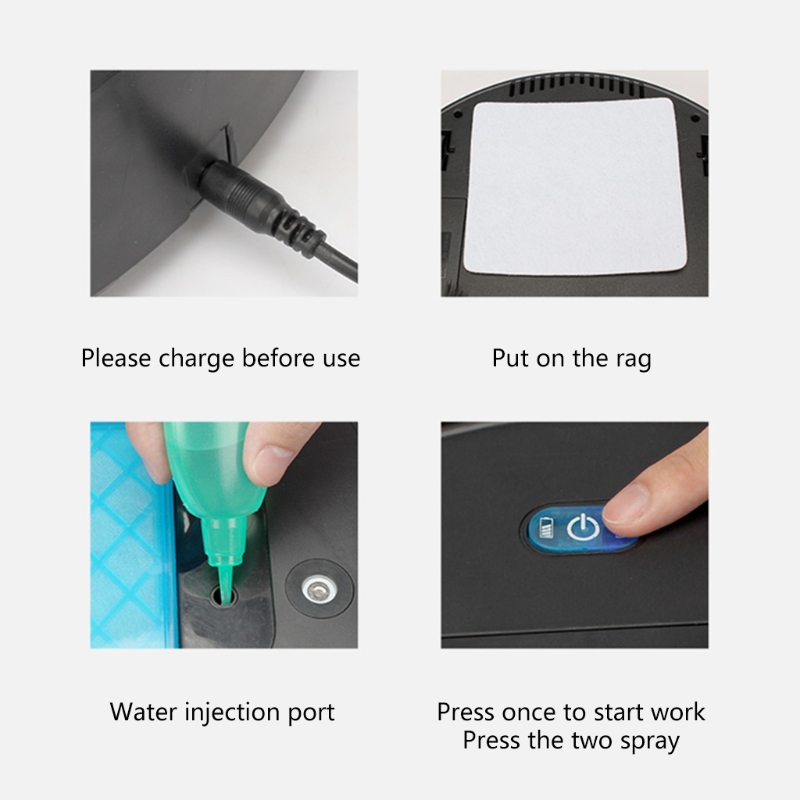 Please charge before use

Put on the rag

Water injection port

Press once to start work
Press the two spray