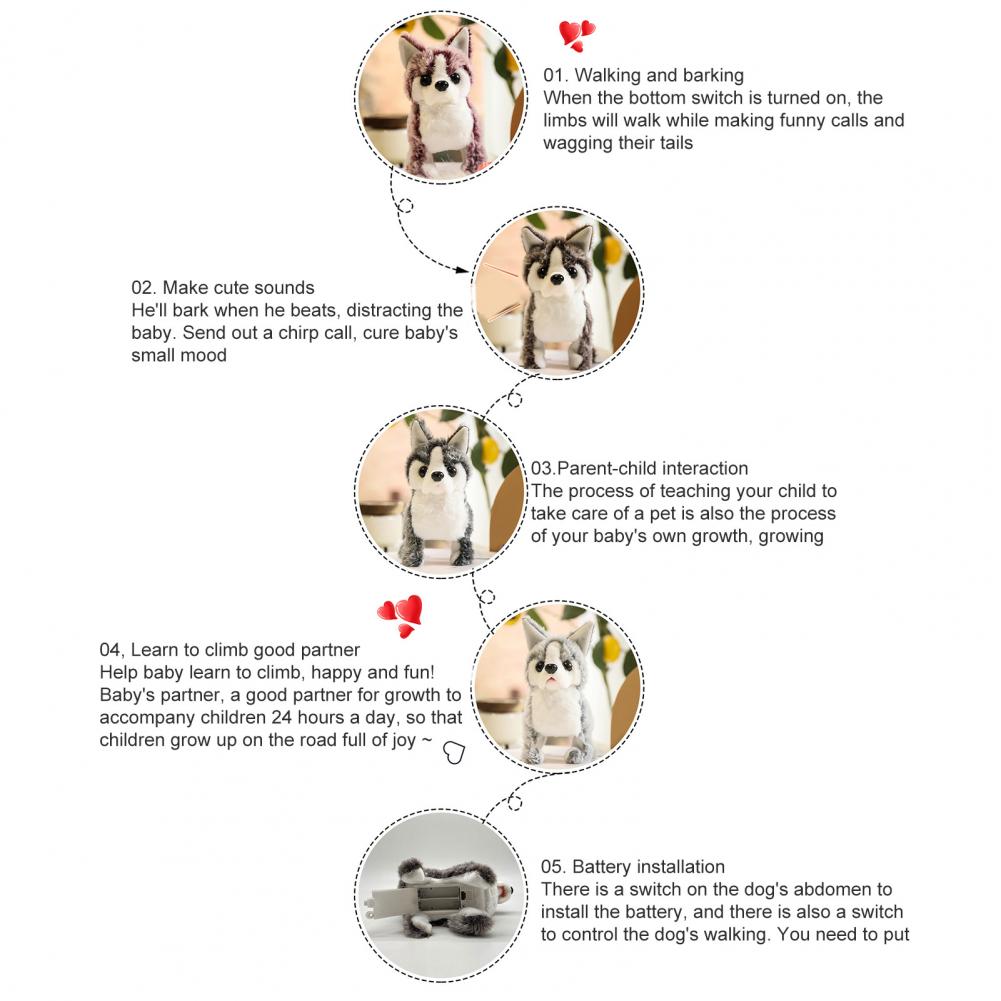 01. Walking and barking
When the bottom switch is turned on, the limbs will walk while making funny calls and wagging their tails

02. Make cute sounds
He'll bark when he beats, distracting the baby. Send out a chirp call, cure baby's small mood

03.Parent-child interaction
The process of teaching your child to take care of a pet is also the process of your baby's own growth, growing

04, Learn to climb good partner
Help baby learn to climb, happy and fun! Baby's partner, a good partner for growth to accompany children 24 hours a day, so that children grow up on the road full of joy ~

05. Battery installation
There is a switch on the dog's abdomen to install the battery, and there is also a switch to control the dog's walking. You need to put