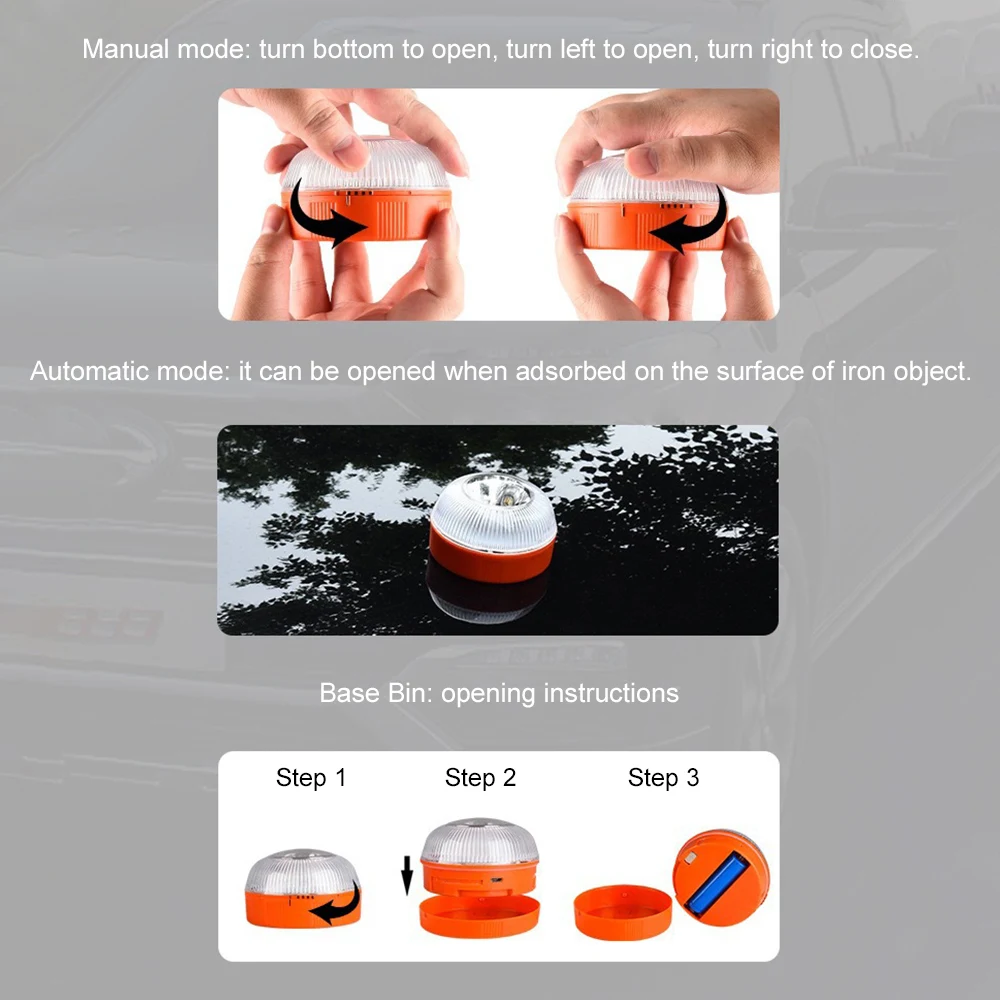 Manual mode: turn bottom to open, turn left to open, turn right to close.

Automatic mode: it can be opened when adsorbed on the surface of iron object.

Base Bin: opening instructions

Step 1

Step 2

Step 3