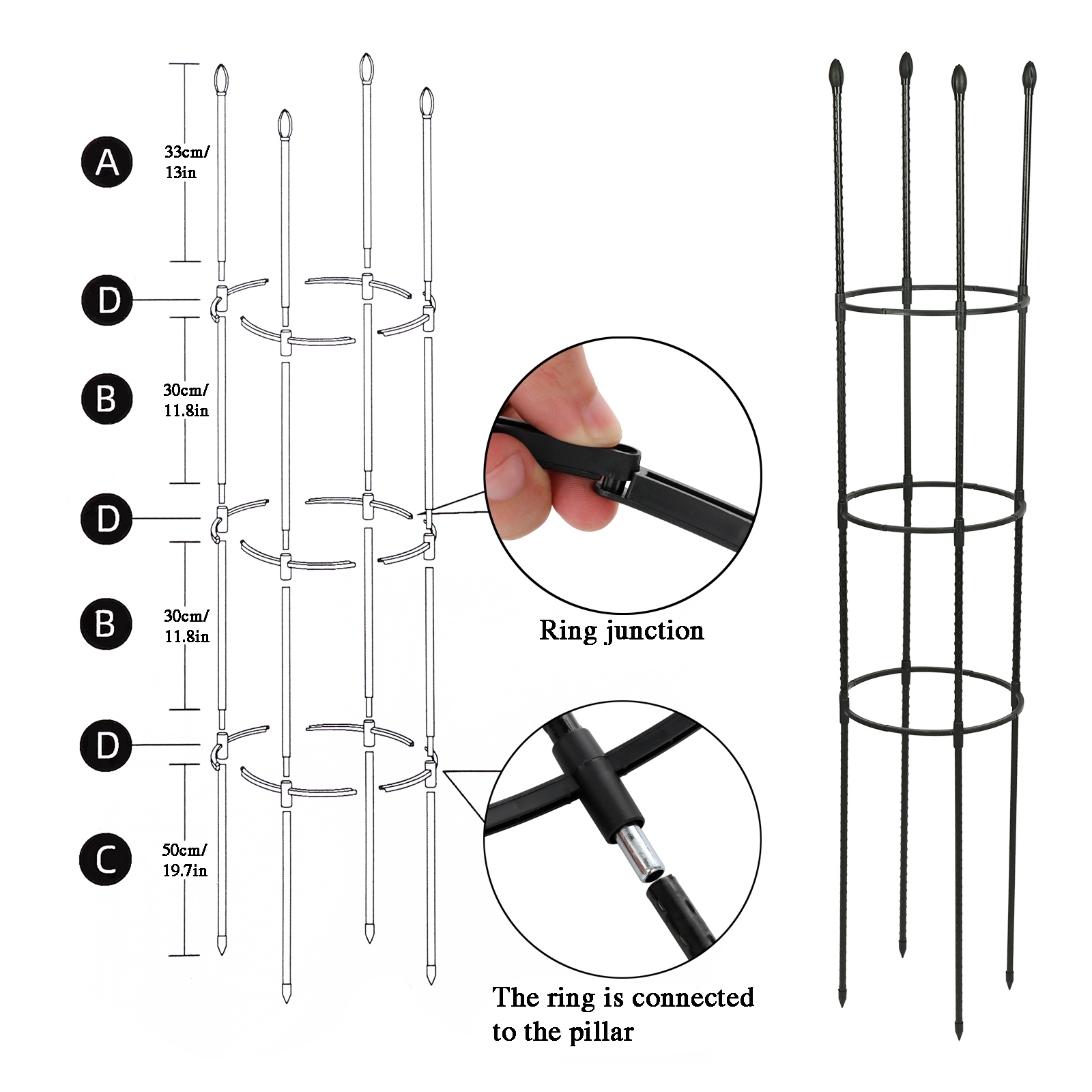 A
33cm/
13in

D

B
30cm/
11.8in

D

B
30cm/
11.8in

D

C
50cm/
19.7in

Ring junction

The ring is connected to the pillar