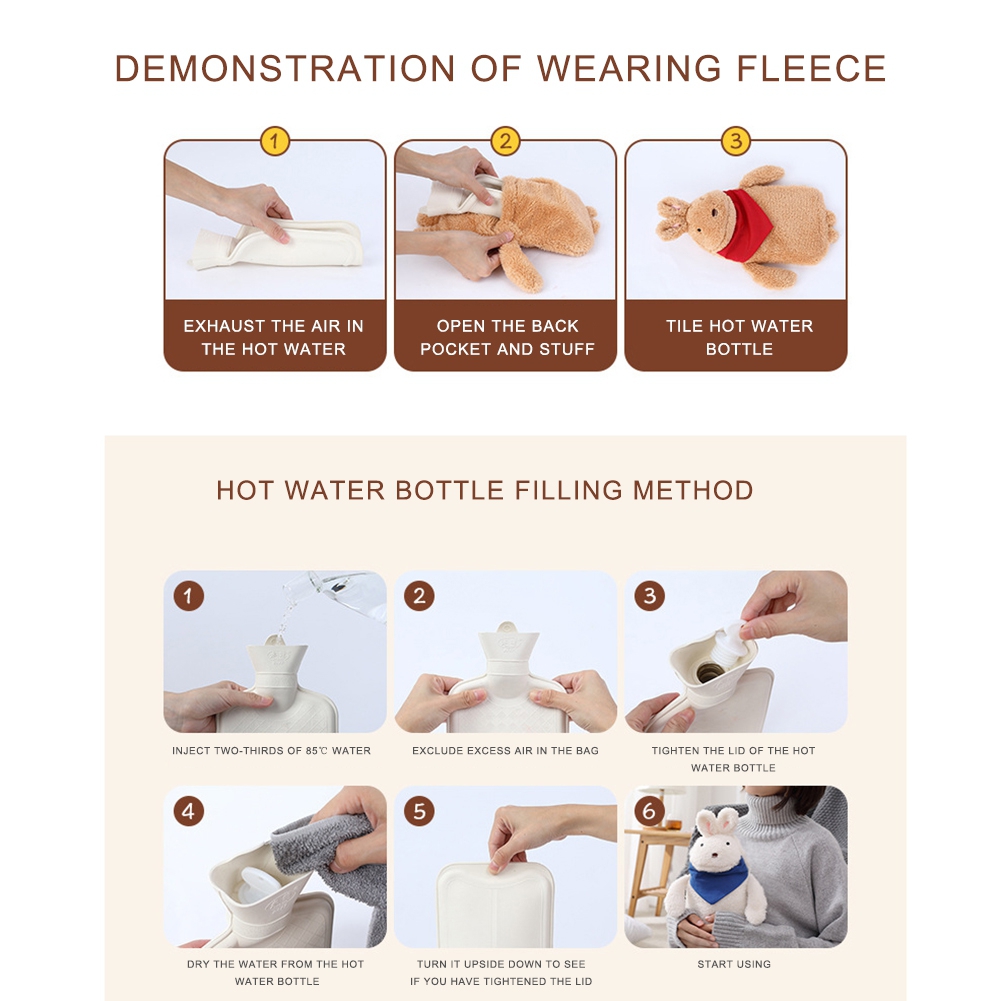 DEMONSTRATION OF WEARING FLEECE

1
EXHAUST THE AIR IN THE HOT WATER

2
OPEN THE BACK POCKET AND STUFF

3
TILE HOT WATER BOTTLE

HOT WATER BOTTLE FILLING METHOD

1
INJECT TWO-THIRDS OF 85℃ WATER

2
EXCLUDE EXCESS AIR IN THE BAG

3
TIGHTEN THE LID OF THE HOT WATER BOTTLE

4
DRY THE WATER FROM THE HOT WATER BOTTLE

5
TURN IT UPSIDE DOWN TO SEE IF YOU HAVE TIGHTENED THE LID

6
START USING