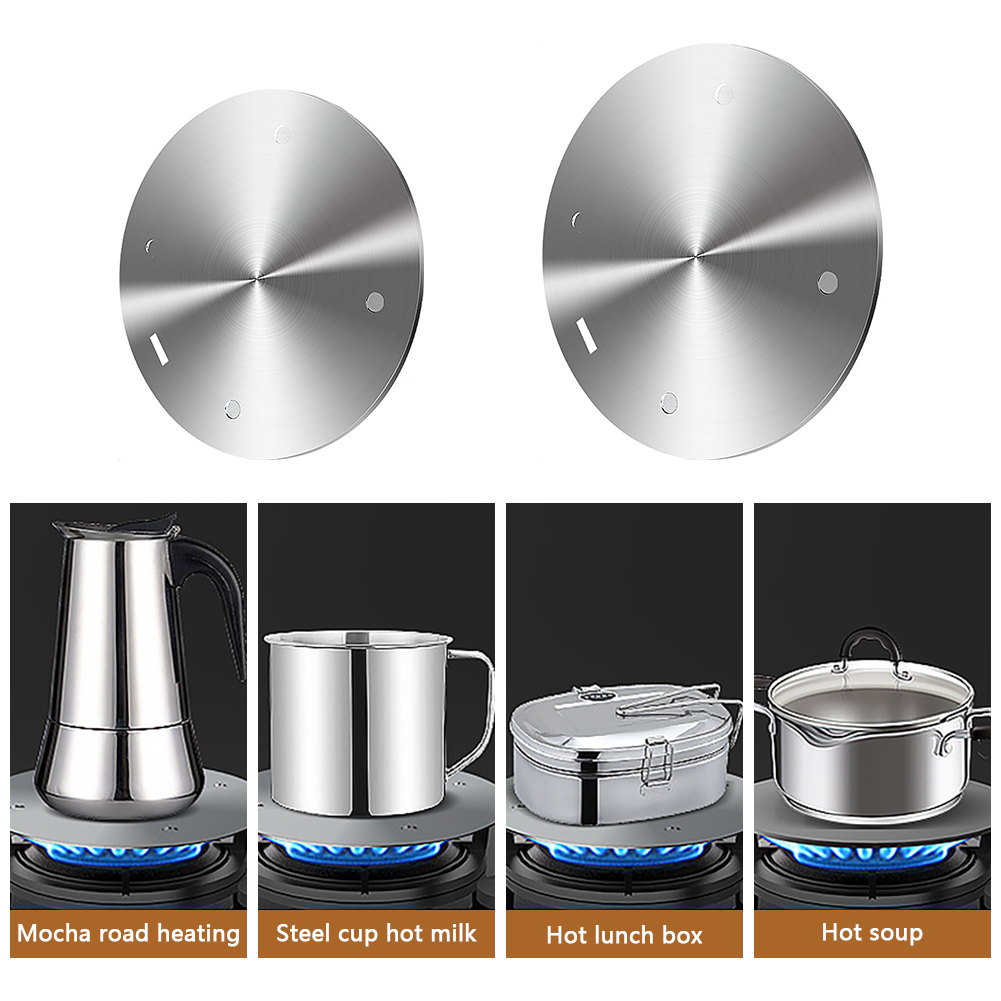 Mocha road heating

Steel cup hot milk

Hot lunch box

Hot soup