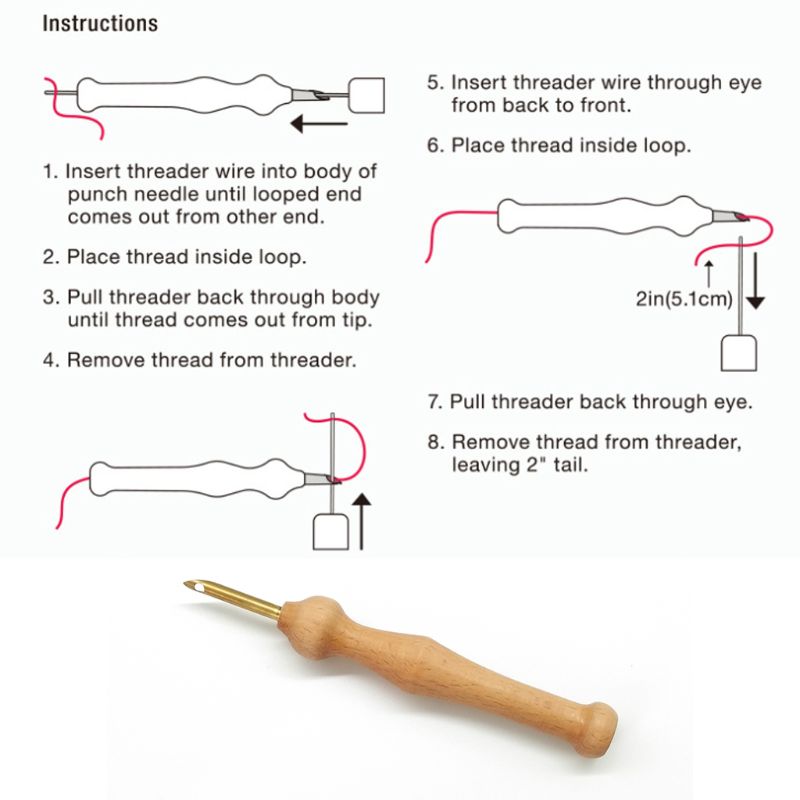 Instructions

1. Insert threader wire into body of punch needle until looped end comes out from other end.

2. Place thread inside loop.

3. Pull threader back through body until thread comes out from tip.

4. Remove thread from threader.

5. Insert threader wire through eye from back to front.

6. Place thread inside loop.

2in(5.1cm)

7. Pull threader back through eye.

8. Remove thread from threader, leaving 2" tail.