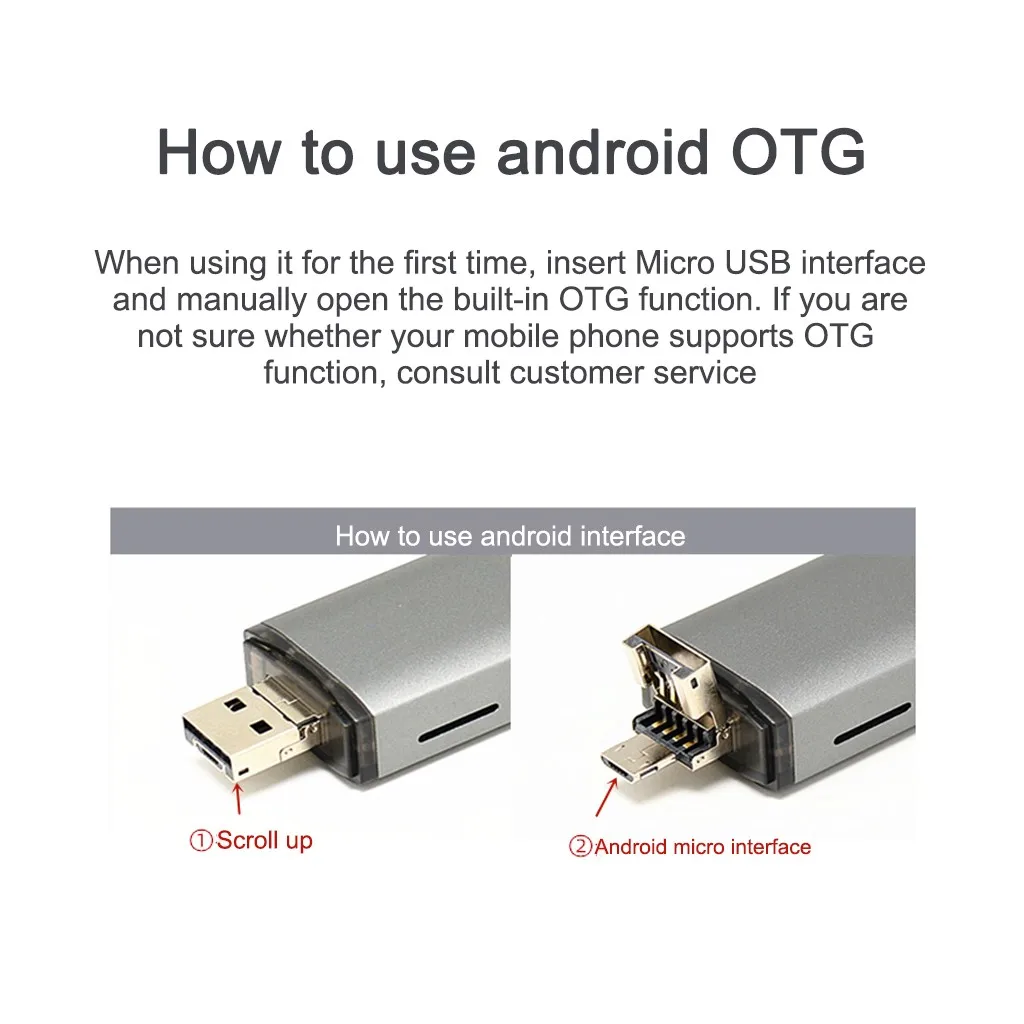 How to use android OTG

When using it for the first time, insert Micro USB interface and manually open the built-in OTG function. If you are not sure whether your mobile phone supports OTG function, consult customer service

How to use android interface

①Scroll up

②Android micro interface