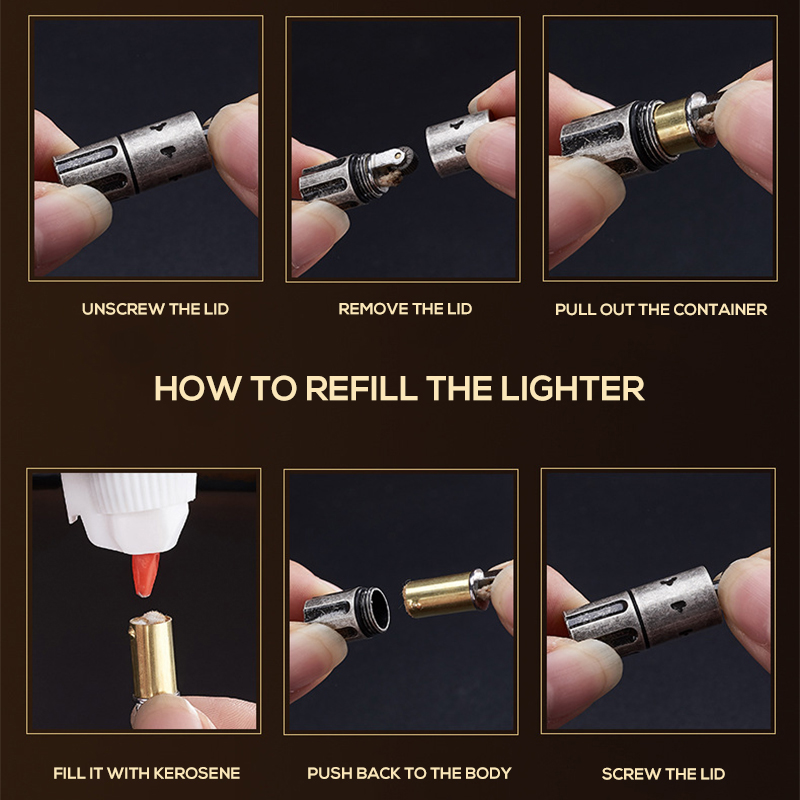 UNSCREW THE LID

REMOVE THE LID

PULL OUT THE CONTAINER

HOW TO REFILL THE LIGHTER

FILL IT WITH KEROSENE

PUSH BACK TO THE BODY

SCREW THE LID