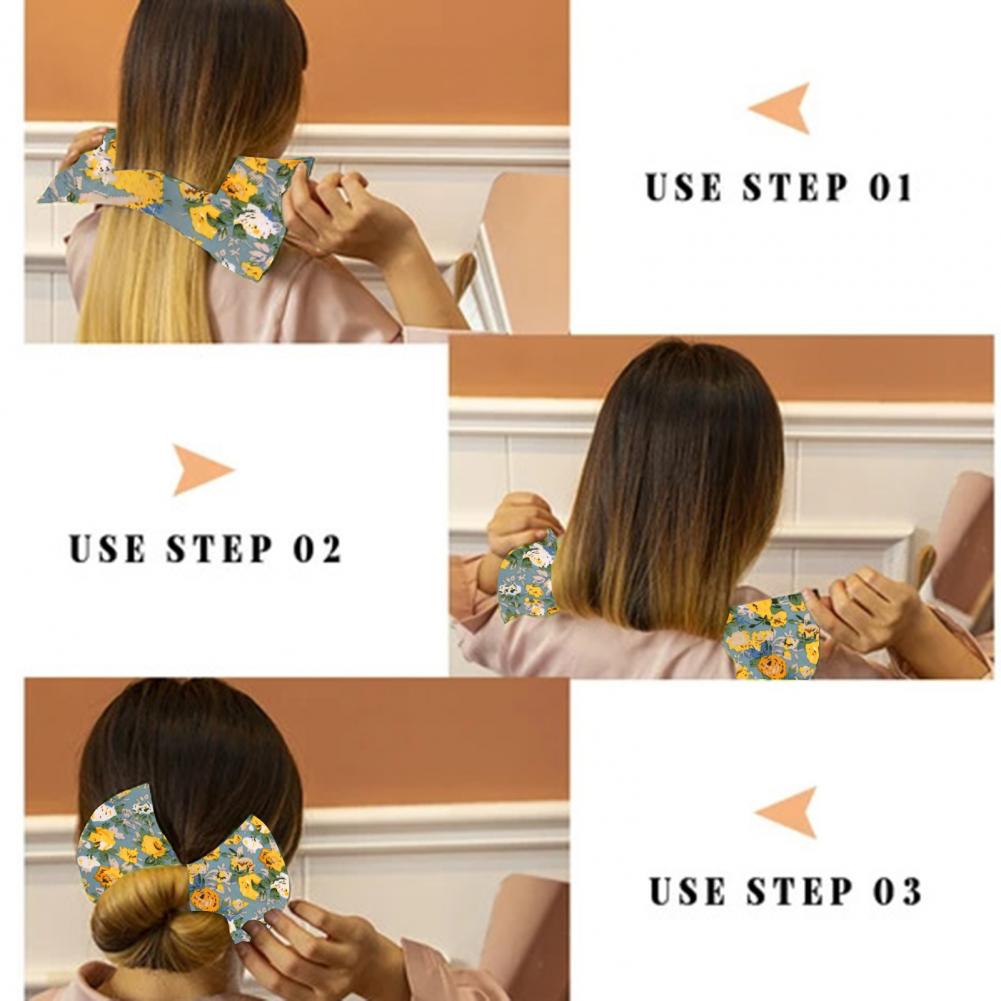 USE STEP 01

USE STEP 02

USE STEP 03