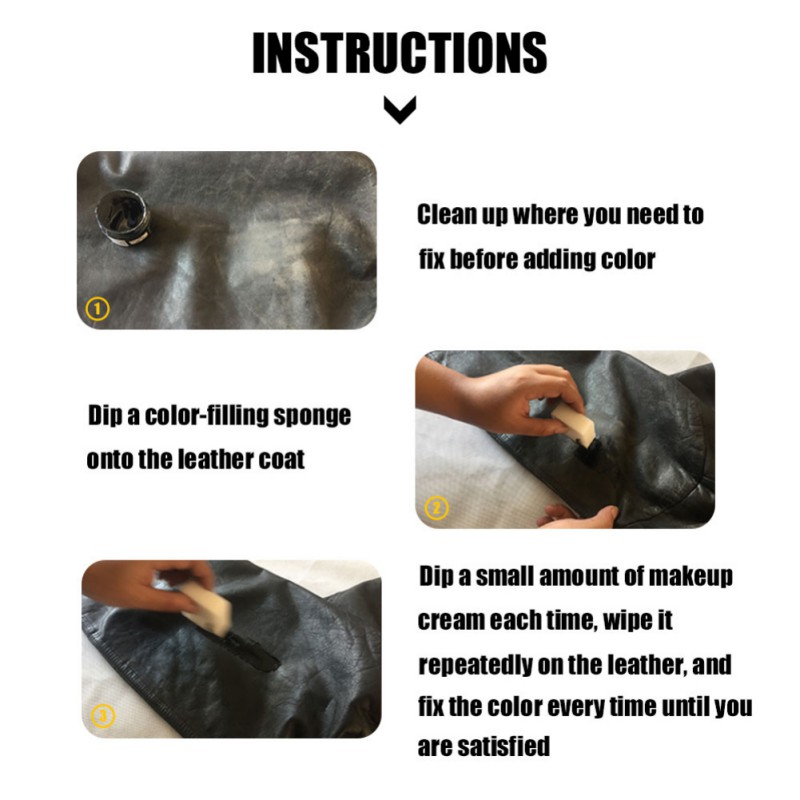 INSTRUCTIONS

①

Clean up where you need to fix before adding color

Dip a color-filling sponge onto the leather coat

②

③

Dip a small amount of makeup cream each time, wipe it repeatedly on the leather, and fix the color every time until you are satisfied