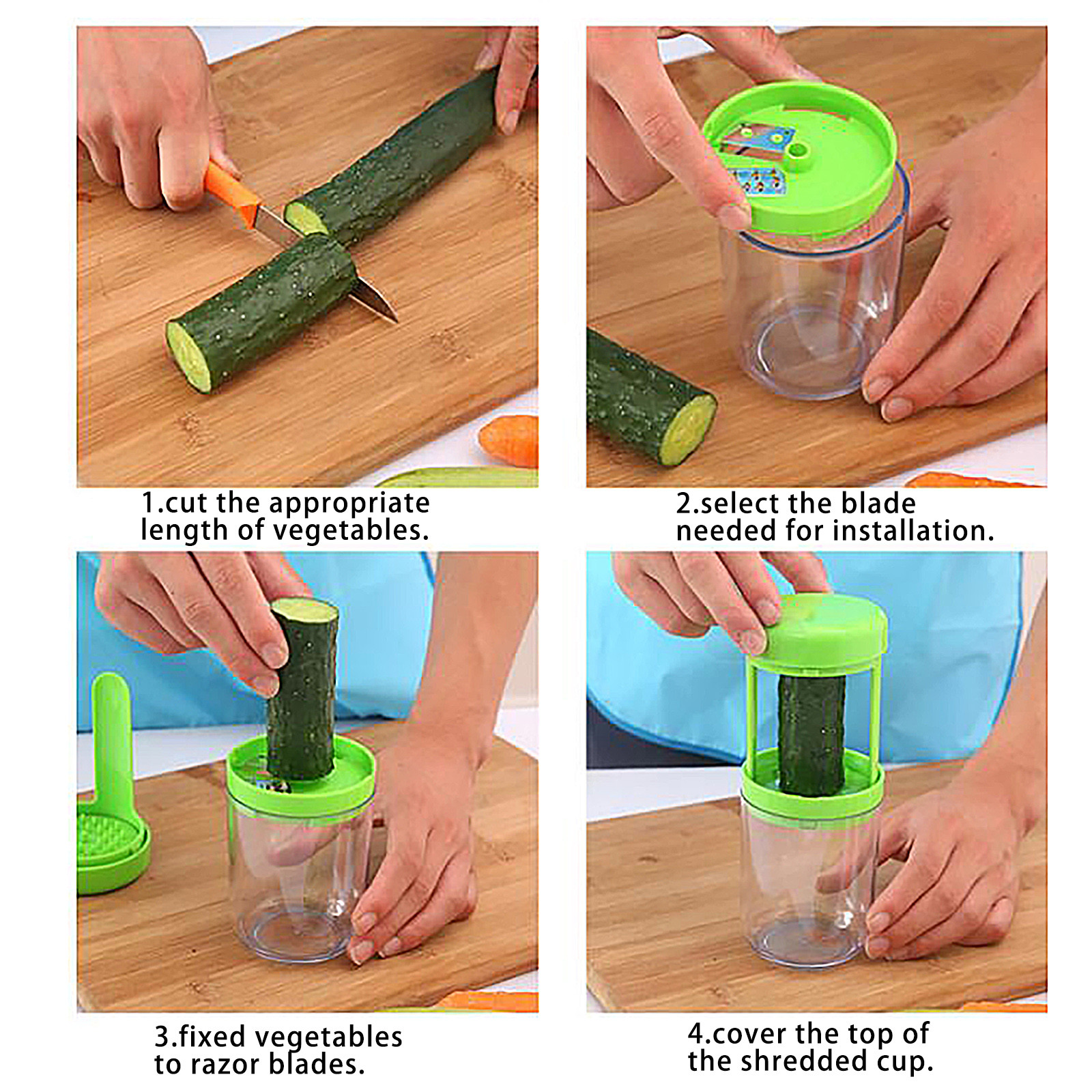 1.cut the appropriate length of vegetables.

2.select the blade needed for installation.

3.fixed vegetables to razor blades.

4.cover the top of the shredded cup.