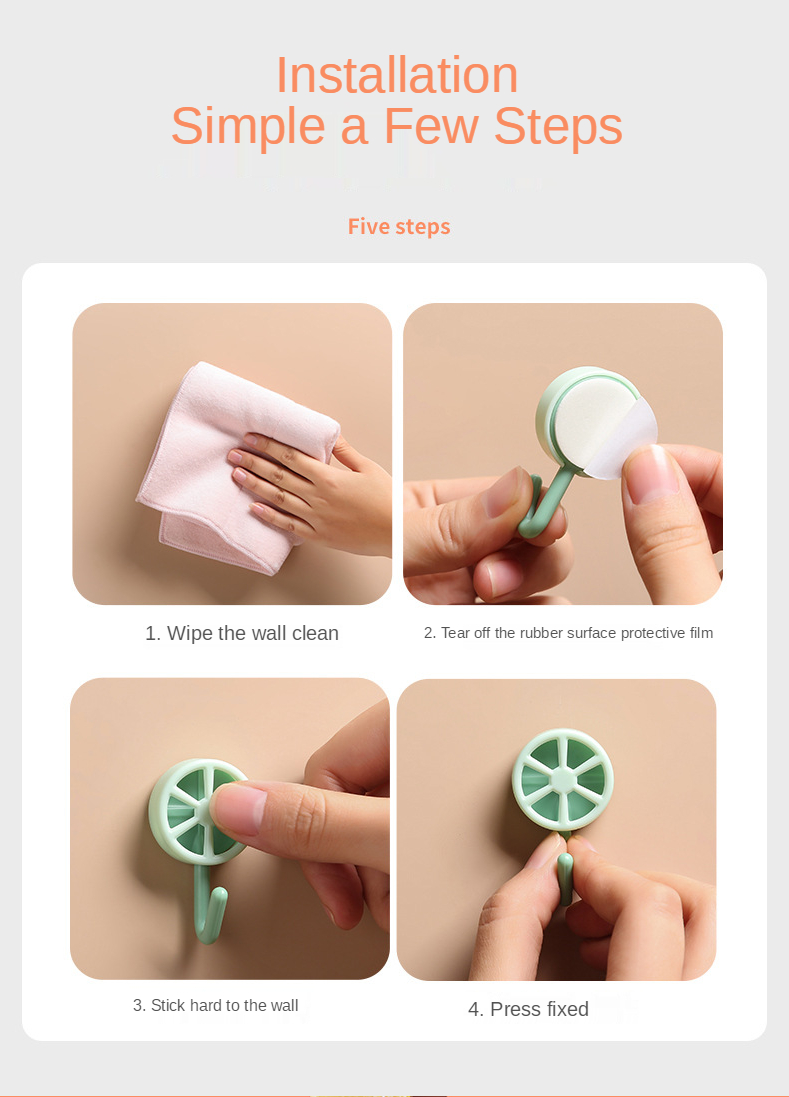 Installation
Simple a Few Steps

Five steps

1. Wipe the wall clean

2. Tear off the rubber surface protective film

3. Stick hard to the wall

4. Press fixed