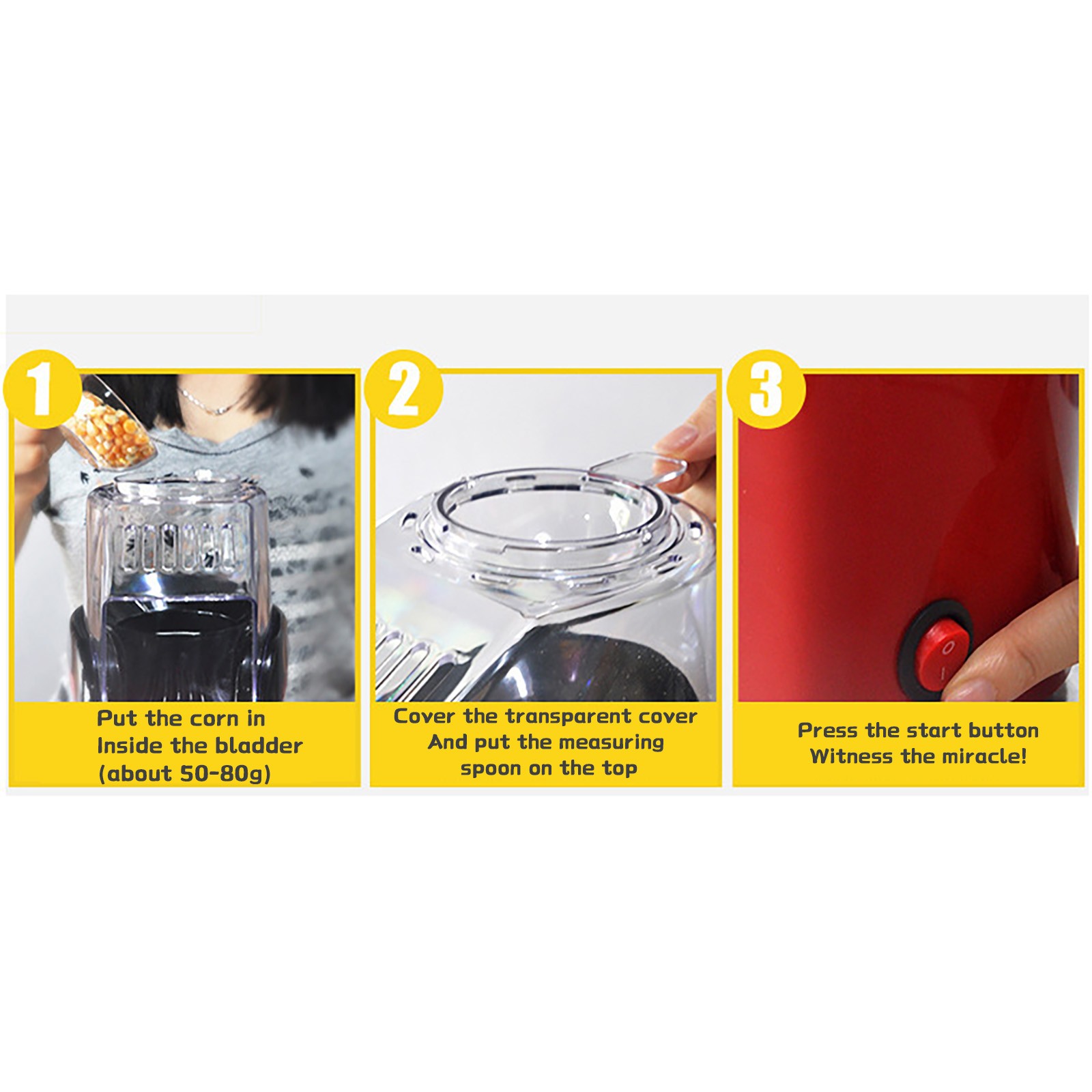 1

Put the corn in
Inside the bladder
(about 50-80g)

2

Cover the transparent cover
And put the measuring
spoon on the top

3

O
I

Press the start button
Witness the miracle!