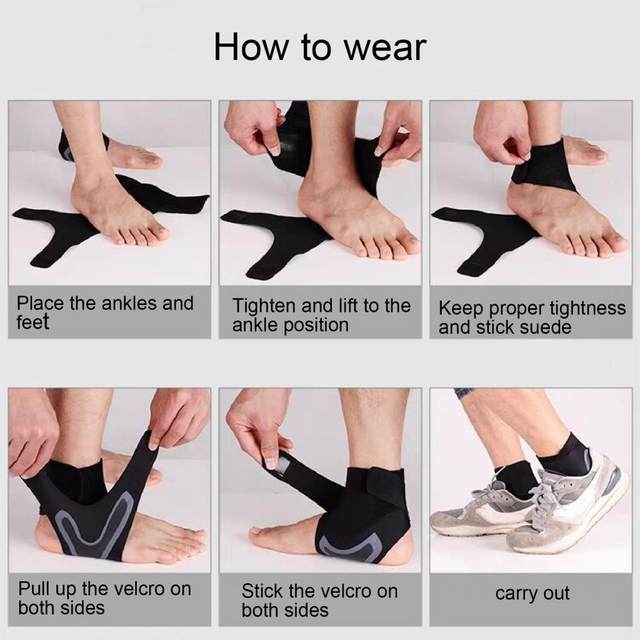 How to wear

Place the ankles and feet

Tighten and lift to the ankle position

Keep proper tightness and stick suede

Pull up the velcro on both sides

Stick the velcro on both sides

carry out