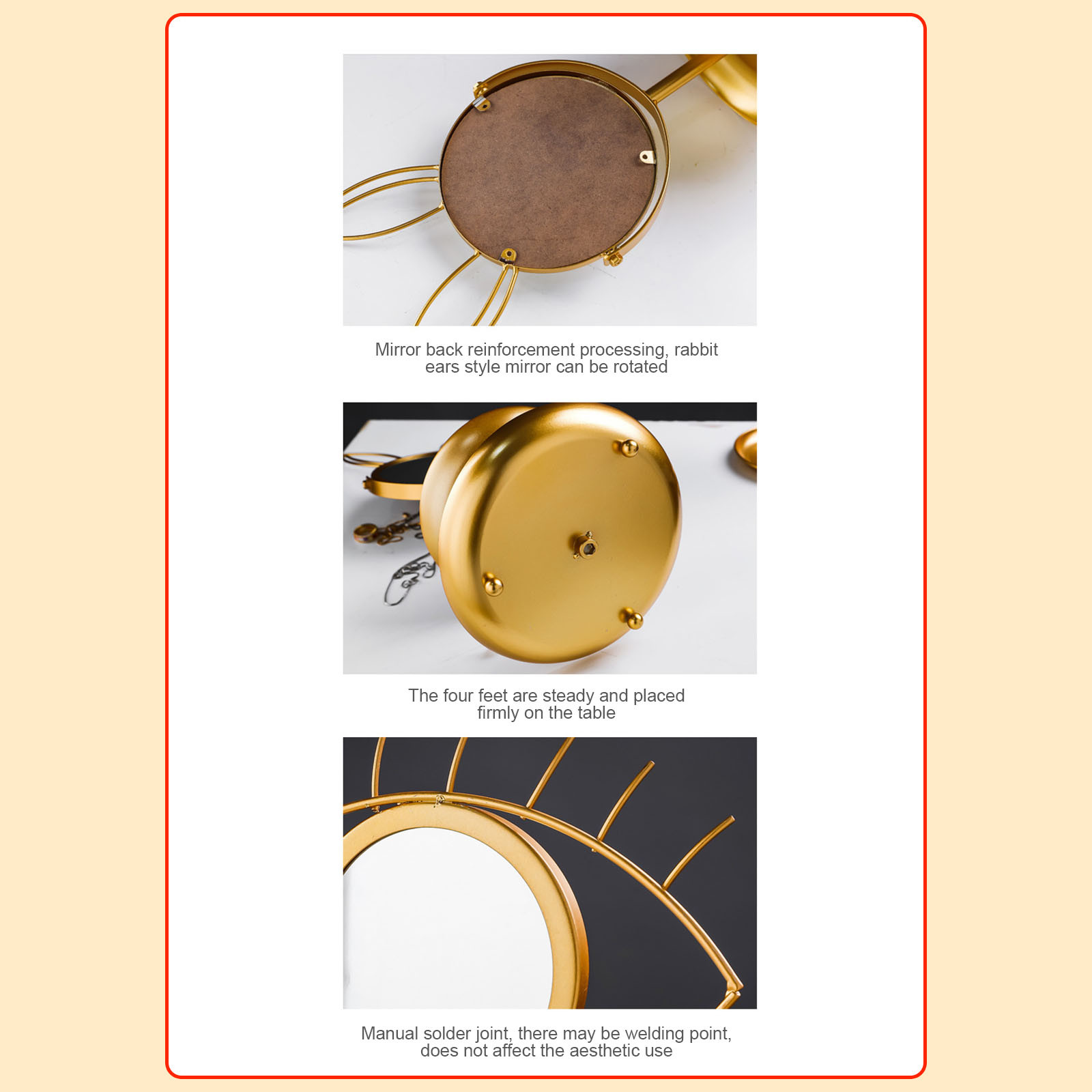 Mirror back reinforcement processing, rabbit ears style mirror can be rotated

The four feet are steady and placed firmly on the table

Manual solder joint, there may be welding point, does not affect the aesthetic use