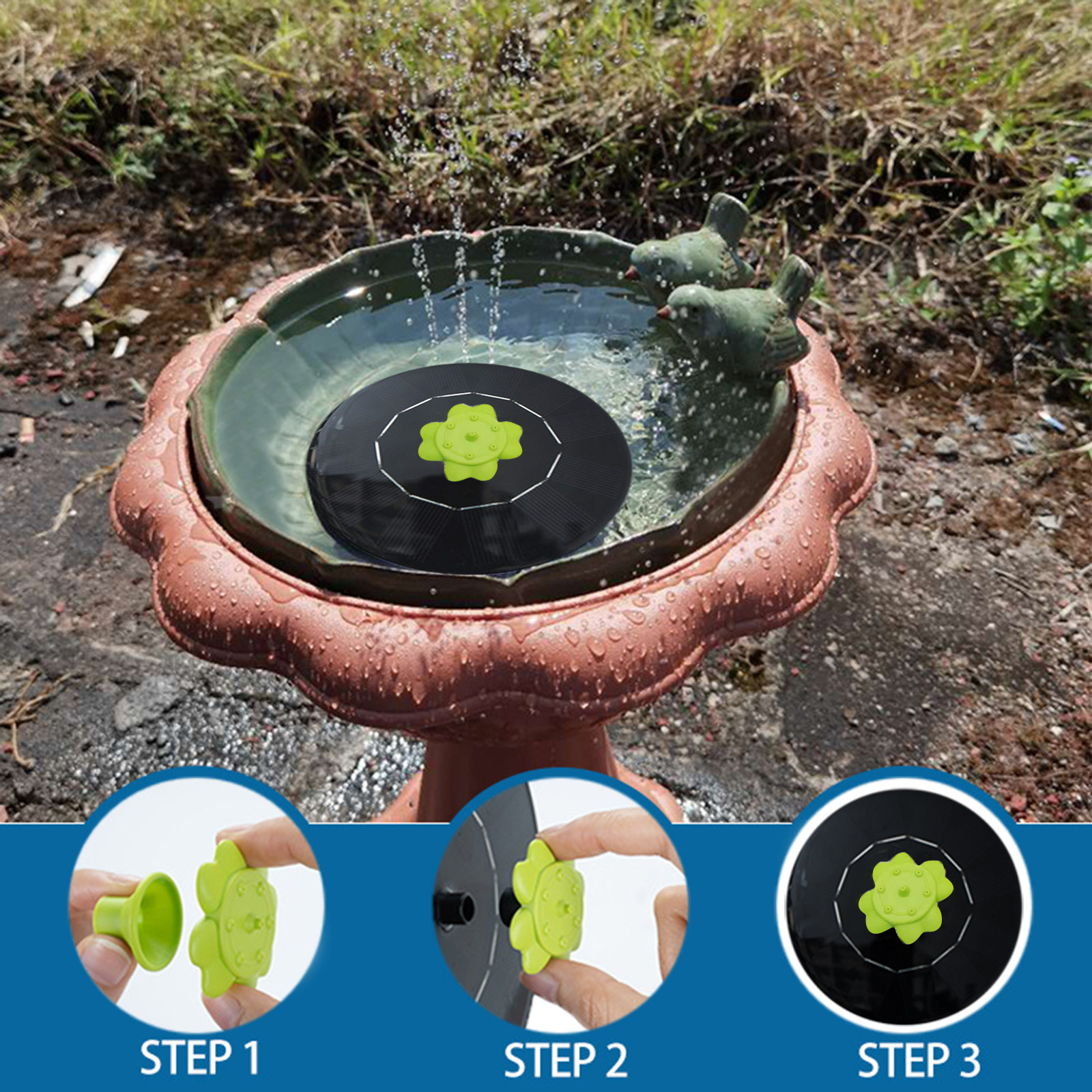 STEP 1

STEP 2

STEP 3