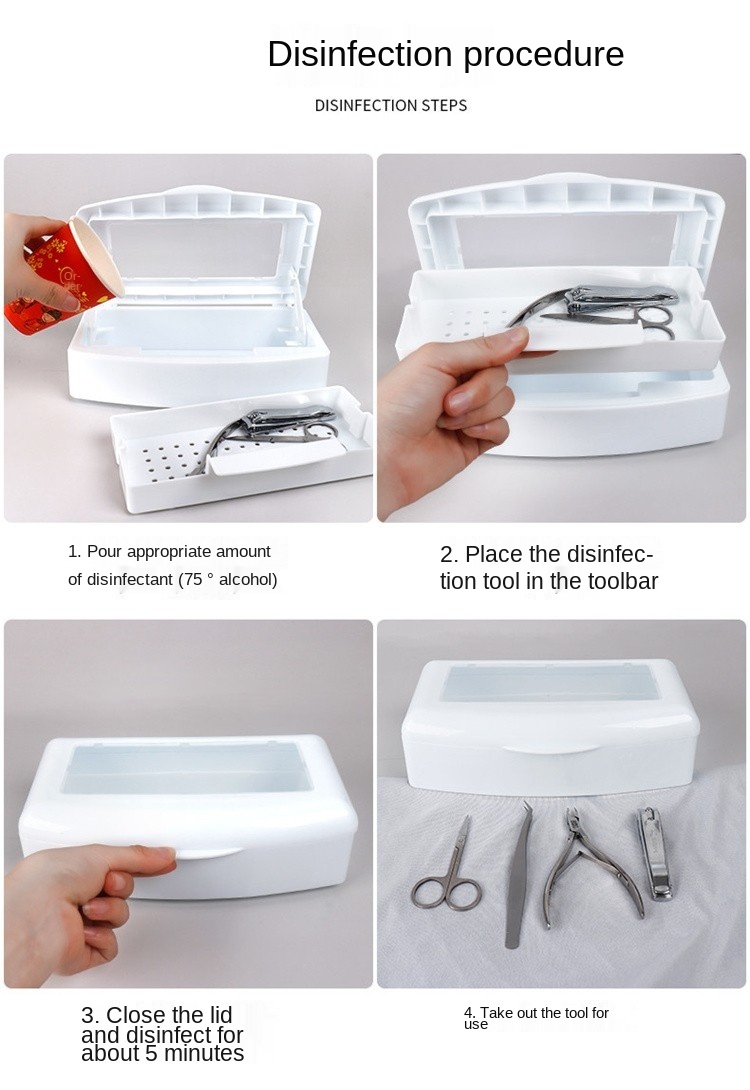 Disinfection procedure

DISINFECTION STEPS

1. Pour appropriate amount of disinfectant (75 ° alcohol)

2. Place the disinfection tool in the toolbar

3. Close the lid and disinfect for about 5 minutes

4. Take out the tool for use