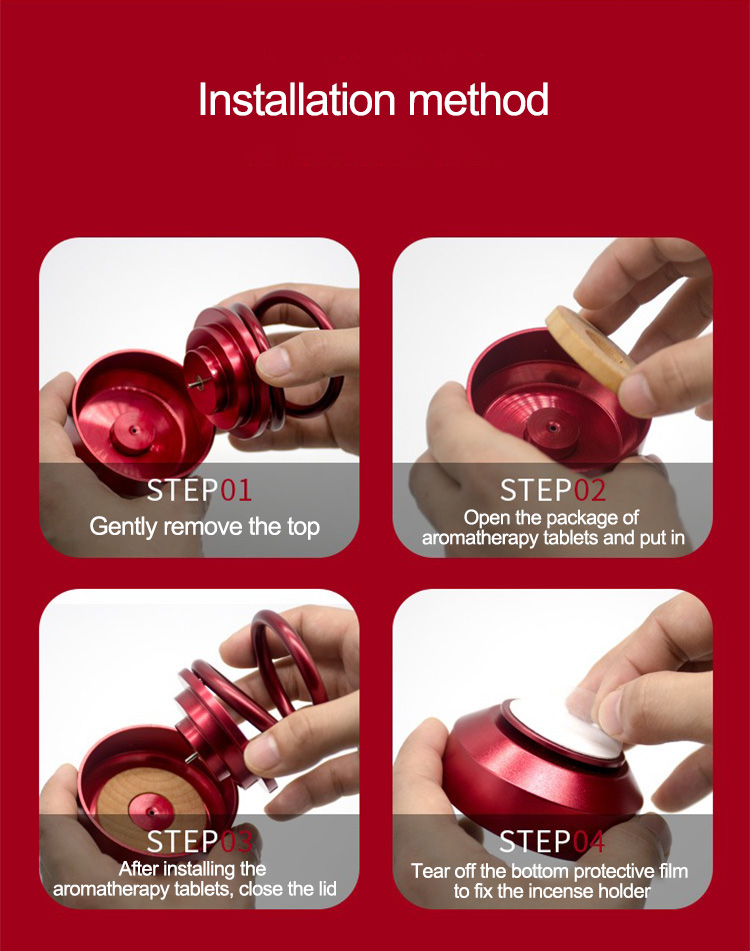 Installation method

STEP01
Gently remove the top

STEP02
Open the package of aromatherapy tablets and put in

STEP03
After installing the aromatherapy tablets, close the lid

STEP04
Tear off the bottom protective film to fix the incense holder