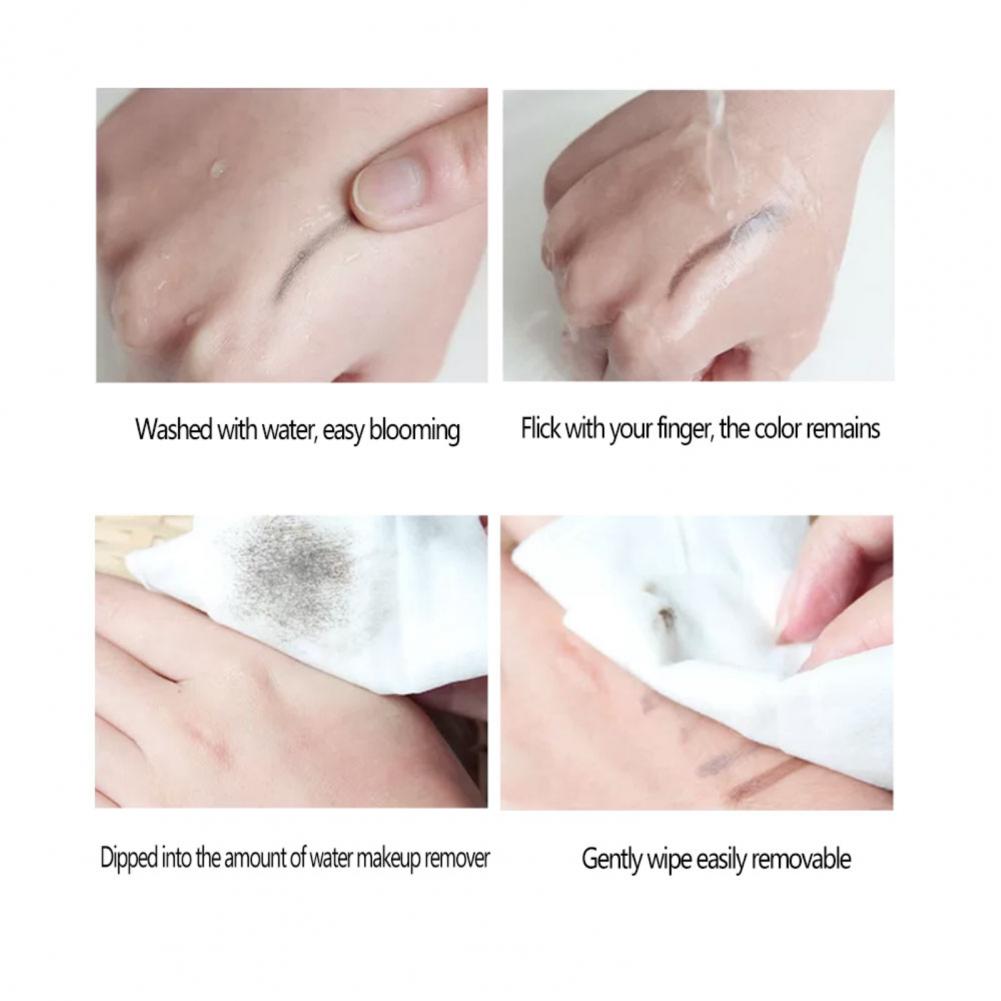 Washed with water, easy blooming

Flick with your finger, the color remains

Dipped into the amount of water makeup remover

Gently wipe easily removable