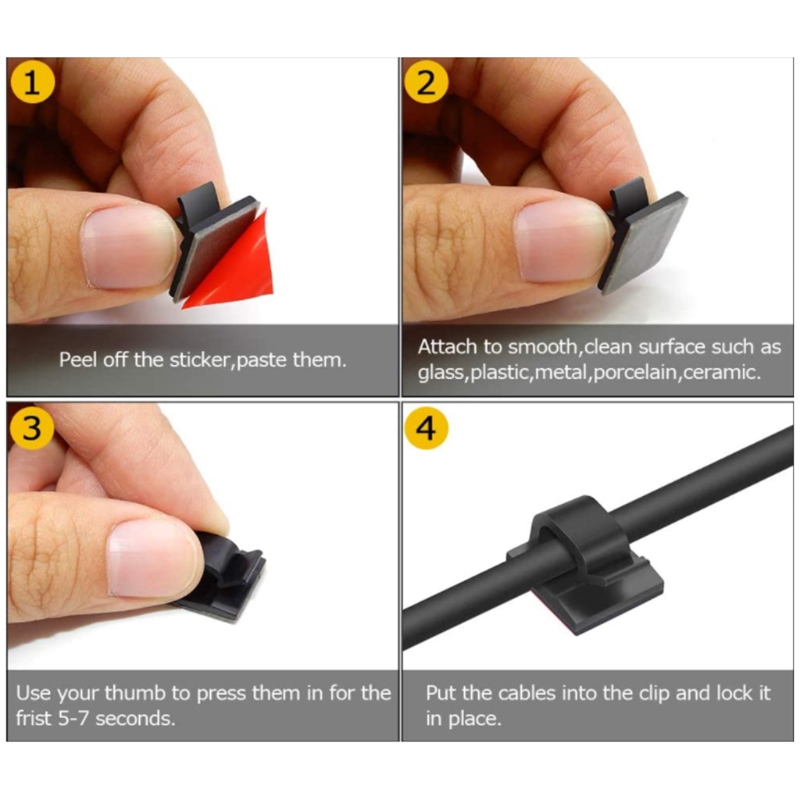 1

Peel off the sticker,paste them.

2

Attach to smooth,clean surface such as glass,plastic,metal,porcelain,ceramic.

3

Use your thumb to press them in for the frist 5-7 seconds.

4

Put the cables into the clip and lock it in place.