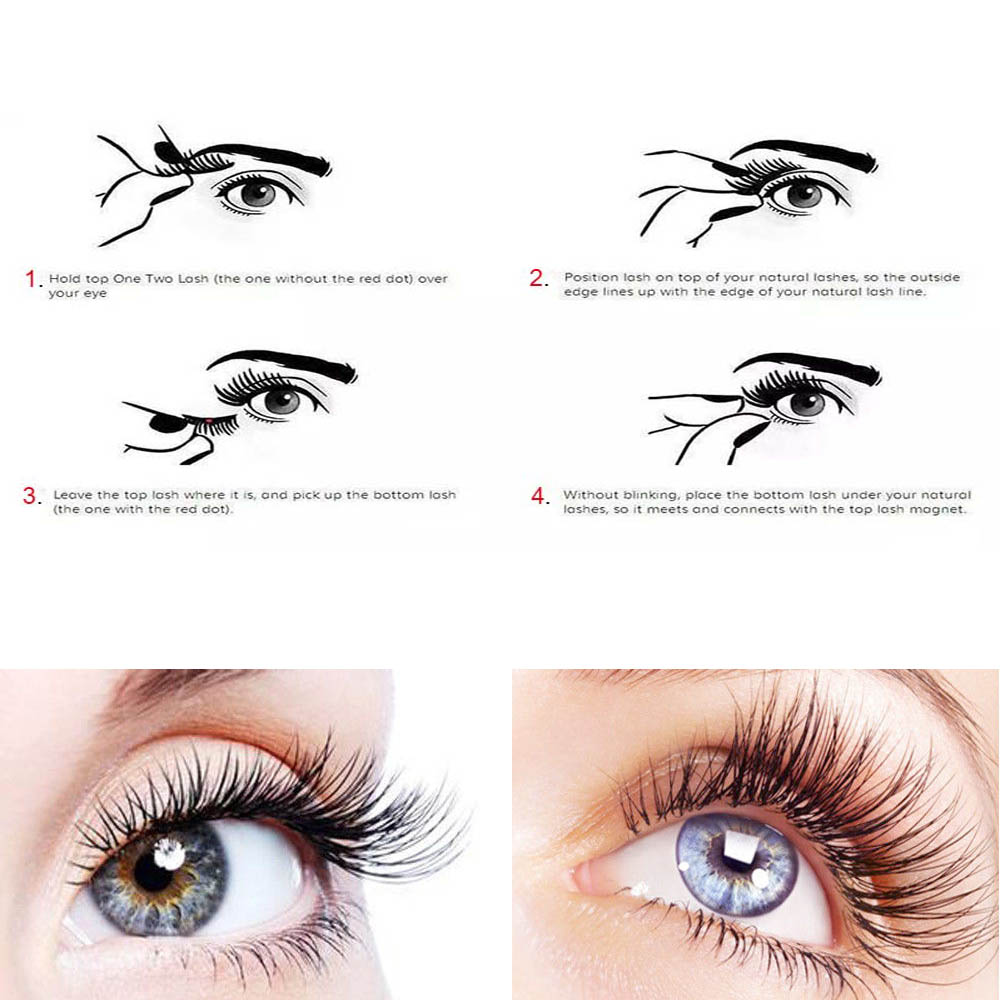 1. Hold top One Two Lash (the one without the red dot) over your eye

2. Position lash on top of your natural lashes, so the outside edge lines up with the edge of your natural lash line.

3. Leave the top lash where it is, and pick up the bottom lash (the one with the red dot).

4. Without blinking, place the bottom lash under your natural lashes, so it meets and connects with the top lash magnet.