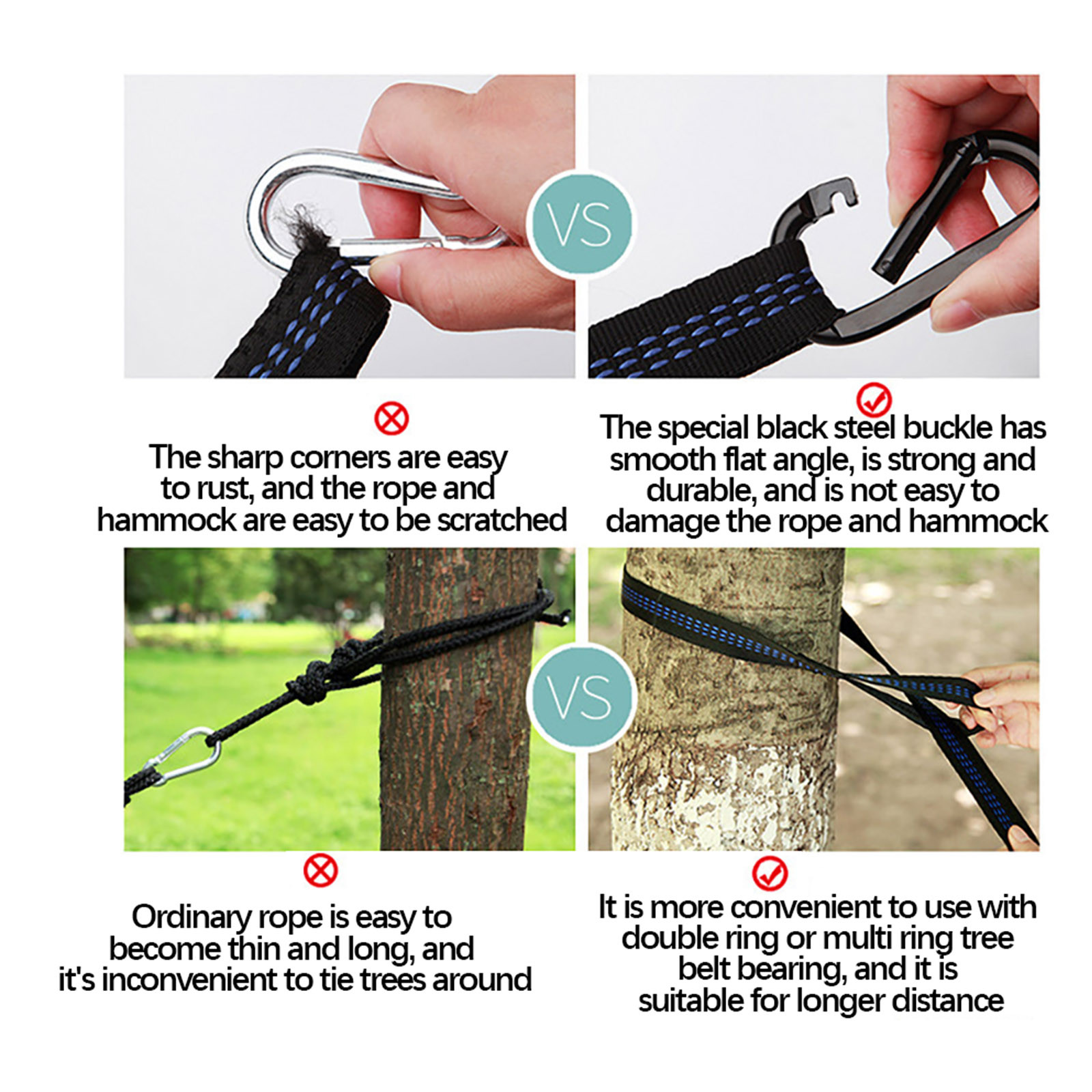 VS

The sharp corners are easy to rust, and the rope and hammock are easy to be scratched

The special black steel buckle has smooth flat angle, is strong and durable, and is not easy to damage the rope and hammock

VS

Ordinary rope is easy to become thin and long, and it's inconvenient to tie trees around

It is more convenient to use with double ring or multi ring tree belt bearing, and it is suitable for longer distance