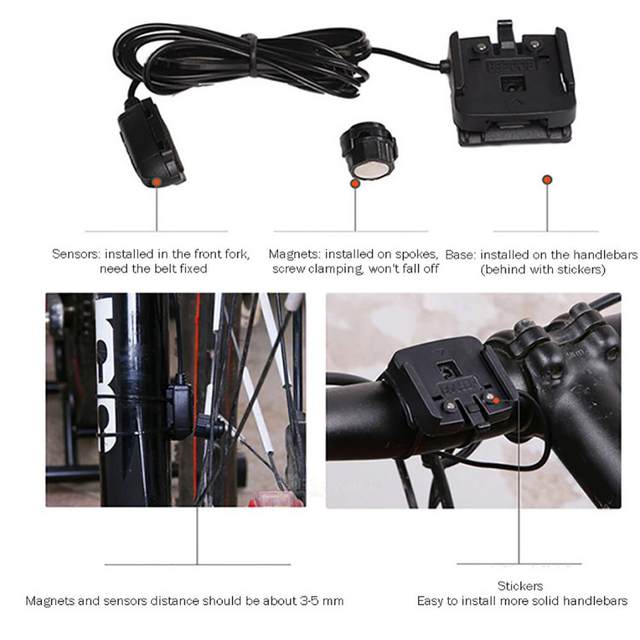 Sensors: installed in the front fork, need the belt fixed

Magnets: installed on spokes, screw clamping, won't fall off

Base: installed on the handlebars (behind with stickers)

Magnets and sensors distance should be about 3-5 mm

Stickers
Easy to install more solid handlebars