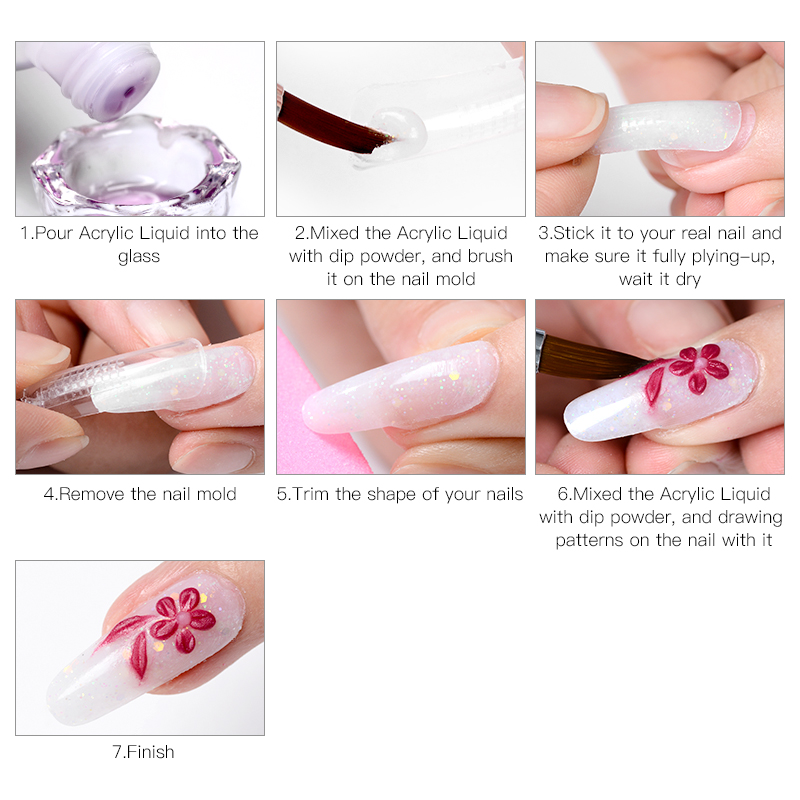 1.Pour Acrylic Liquid into the glass

2.Mixed the Acrylic Liquid with dip powder, and brush it on the nail mold

3.Stick it to your real nail and make sure it fully plying-up, wait it dry

4.Remove the nail mold

5.Trim the shape of your nails

6.Mixed the Acrylic Liquid with dip powder, and drawing patterns on the nail with it

7.Finish