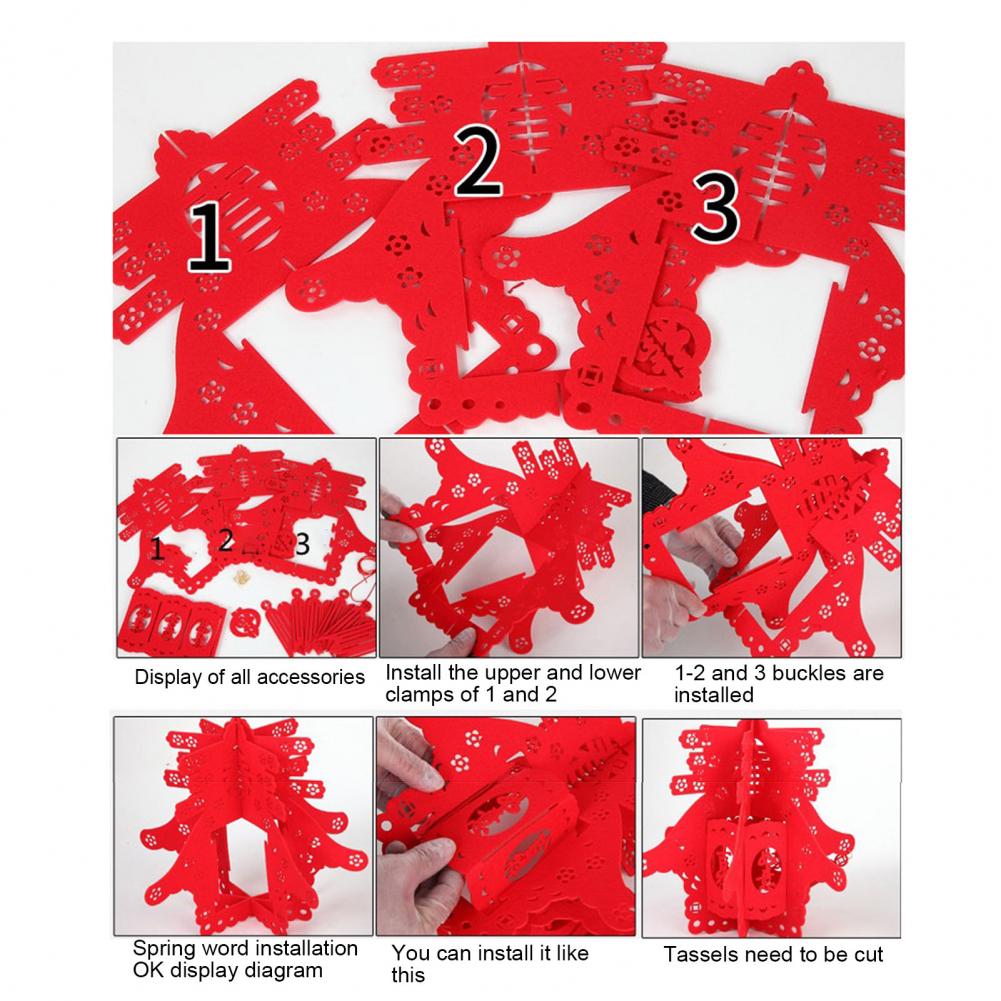 1
2
3

1
2
3

Display of all accessories

Install the upper and lower clamps of 1 and 2

1-2 and 3 buckles are installed

Spring word installation OK display diagram

You can install it like this

Tassels need to be cut