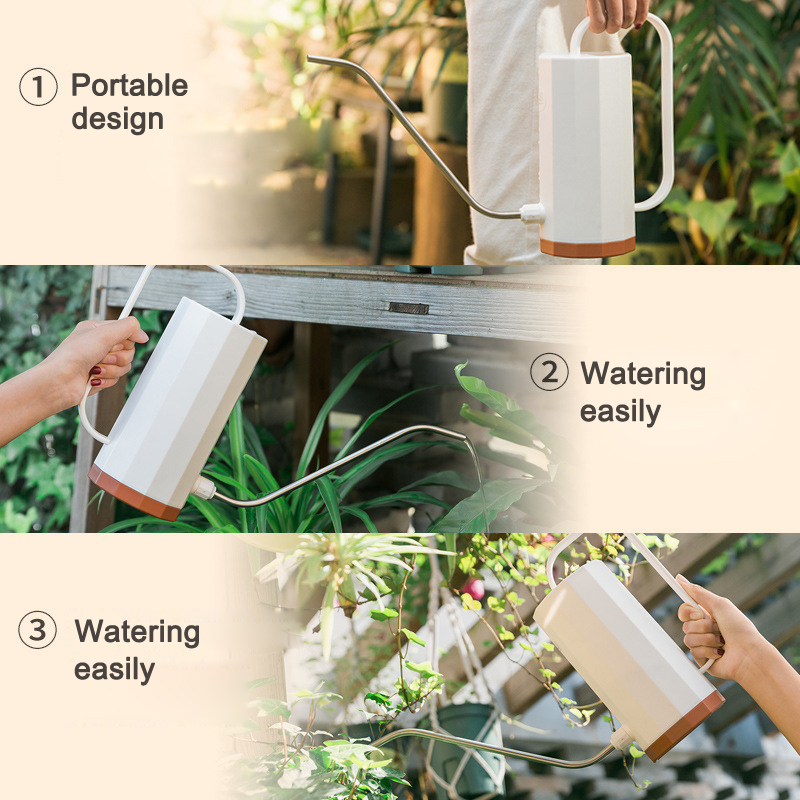 ① Portable design

② Watering easily

③ Watering easily