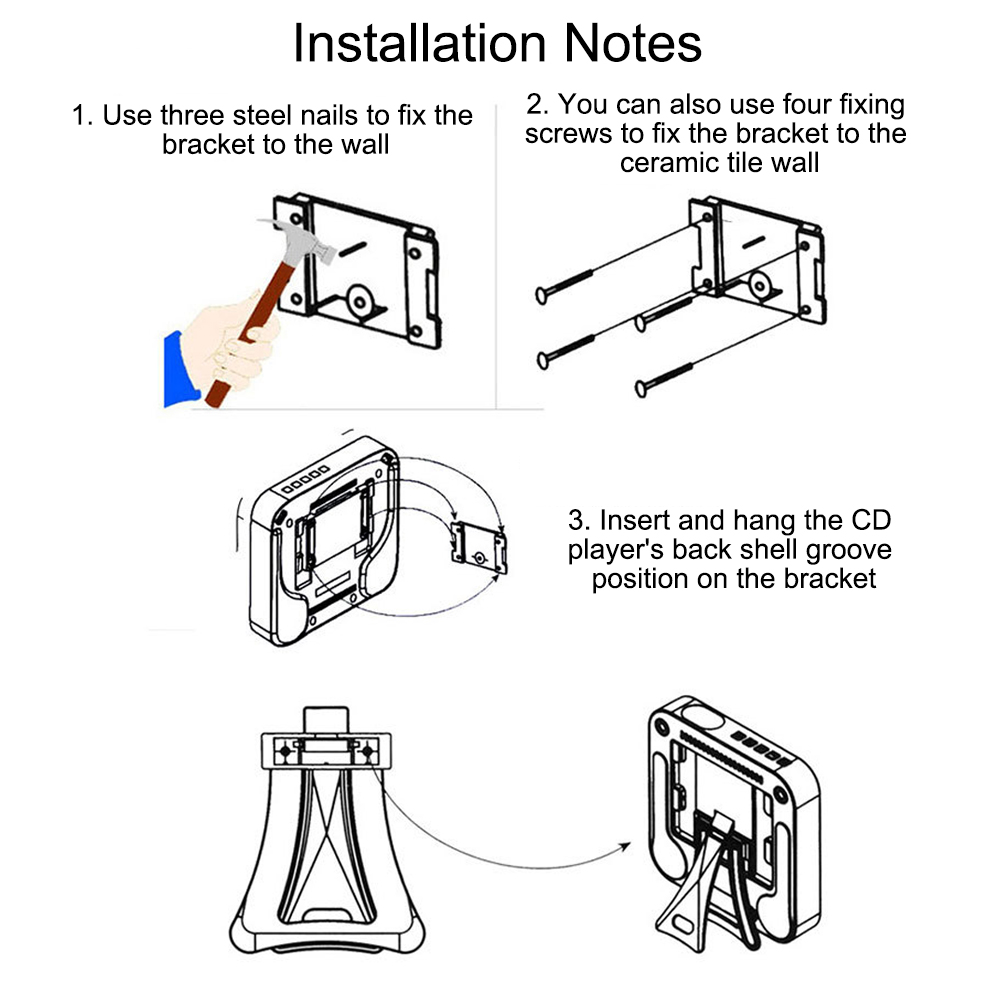 Installation Notes

1. Use three steel nails to fix the bracket to the wall

2. You can also use four fixing screws to fix the bracket to the ceramic tile wall

3. Insert and hang the CD player's back shell groove position on the bracket