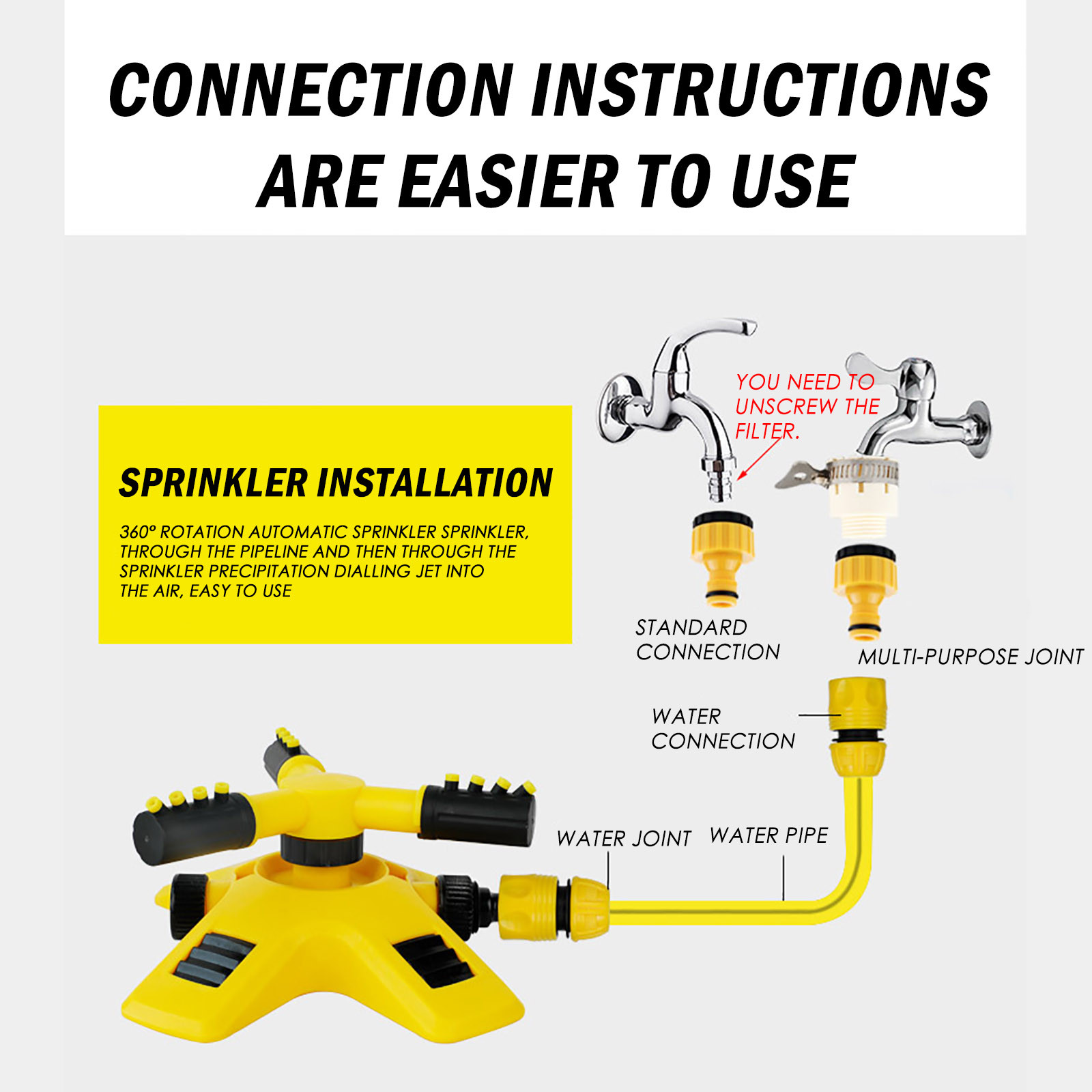 CONNECTION INSTRUCTIONS ARE EASIER TO USE

SPRINKLER INSTALLATION

360° ROTATION AUTOMATIC SPRINKLER SPRINKLER, THROUGH THE PIPELINE AND THEN THROUGH THE SPRINKLER PRECIPITATION DIALLING JET INTO THE AIR, EASY TO USE

YOU NEED TO UNSCREW THE FILTER.

STANDARD CONNECTION

MULTI-PURPOSE JOINT

WATER CONNECTION

WATER JOINT

WATER PIPE