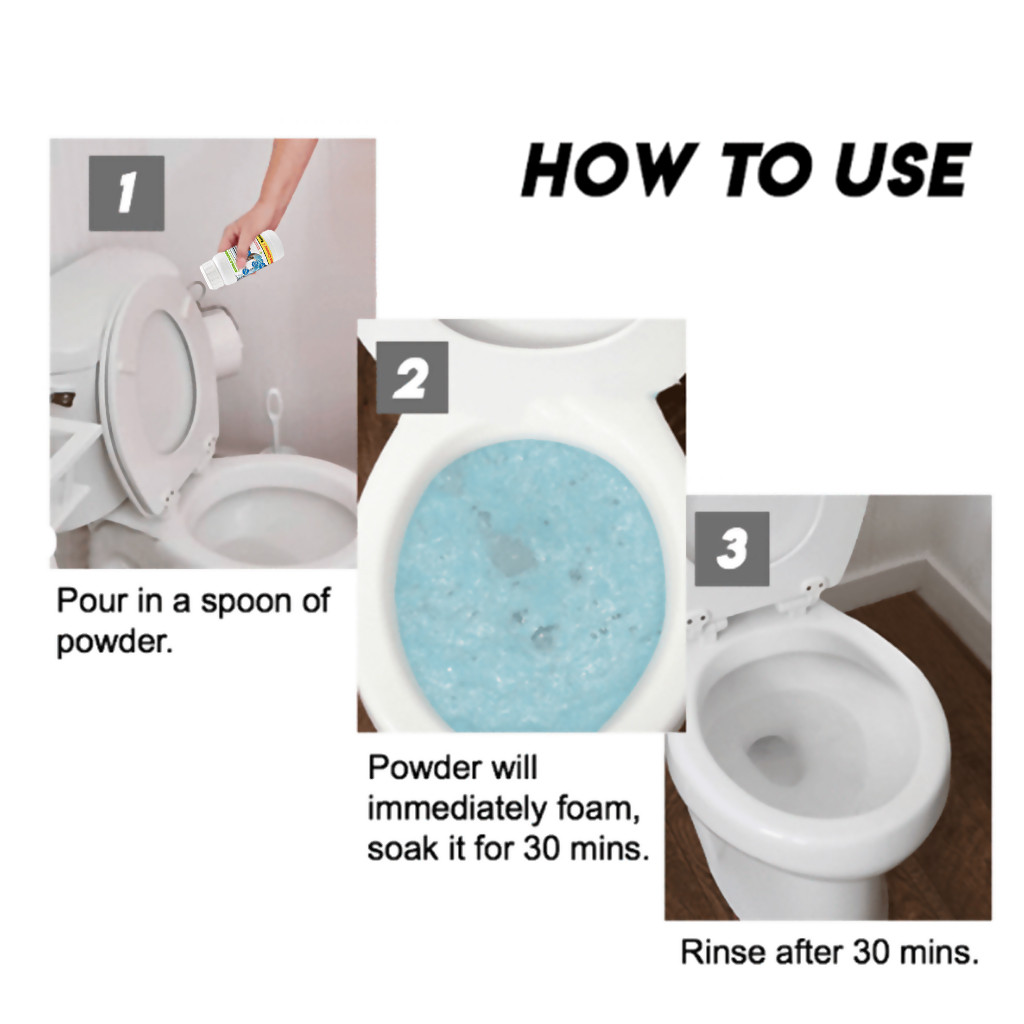 HOW TO USE

1

Pour in a spoon of powder.

2

Powder will immediately foam, soak it for 30 mins.

3

Rinse after 30 mins.