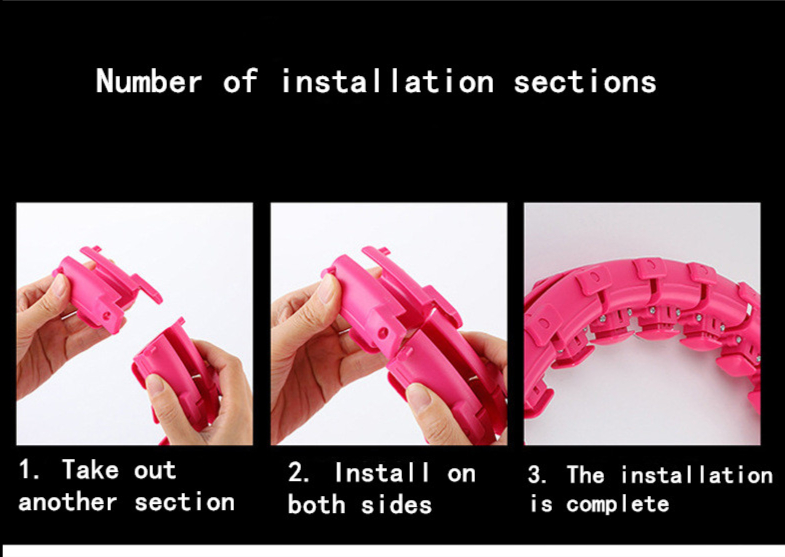 Number of installation sections

1. Take out another section

2. Install on both sides

3. The installation is complete