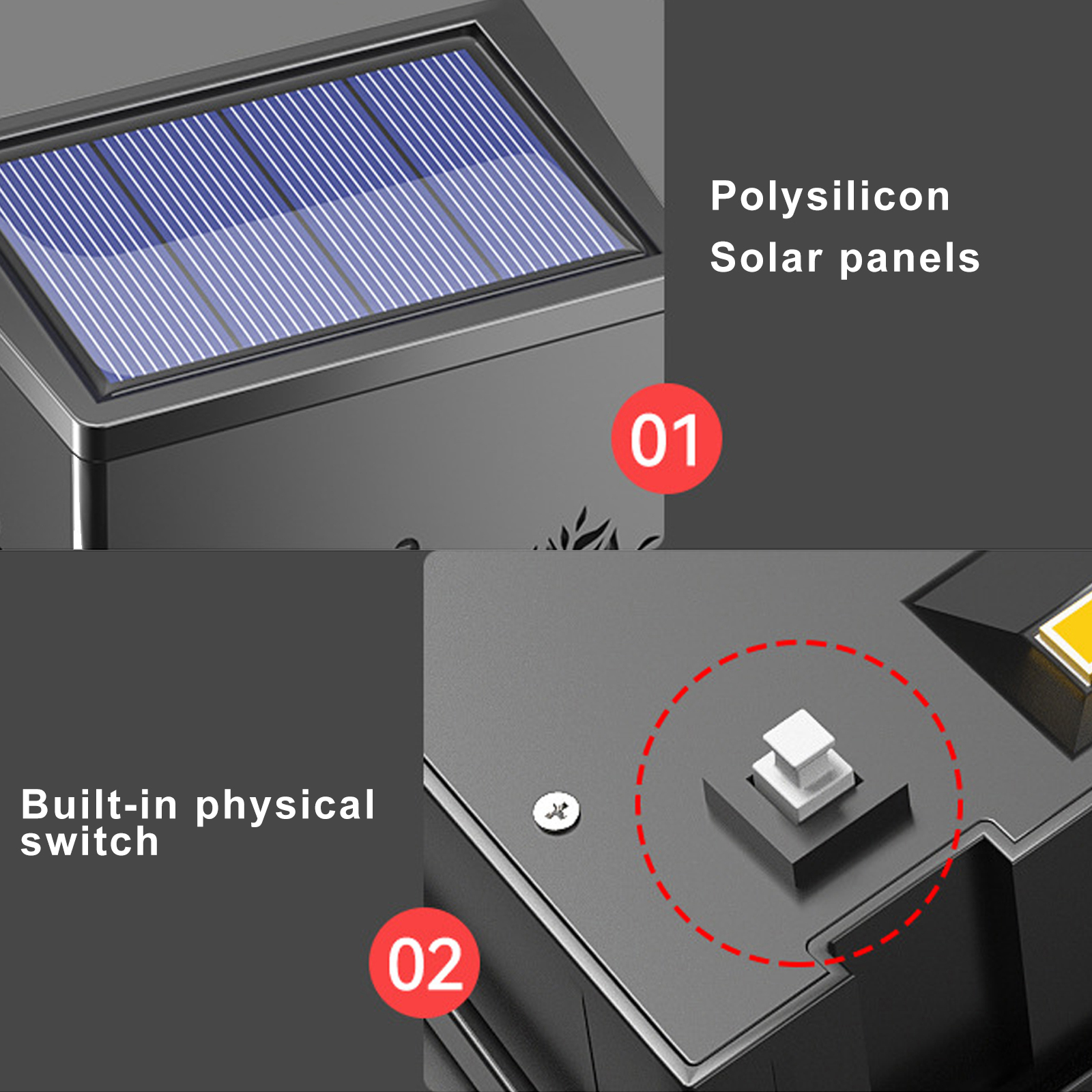 Polysilicon
Solar panels

01

Built-in physical switch

02