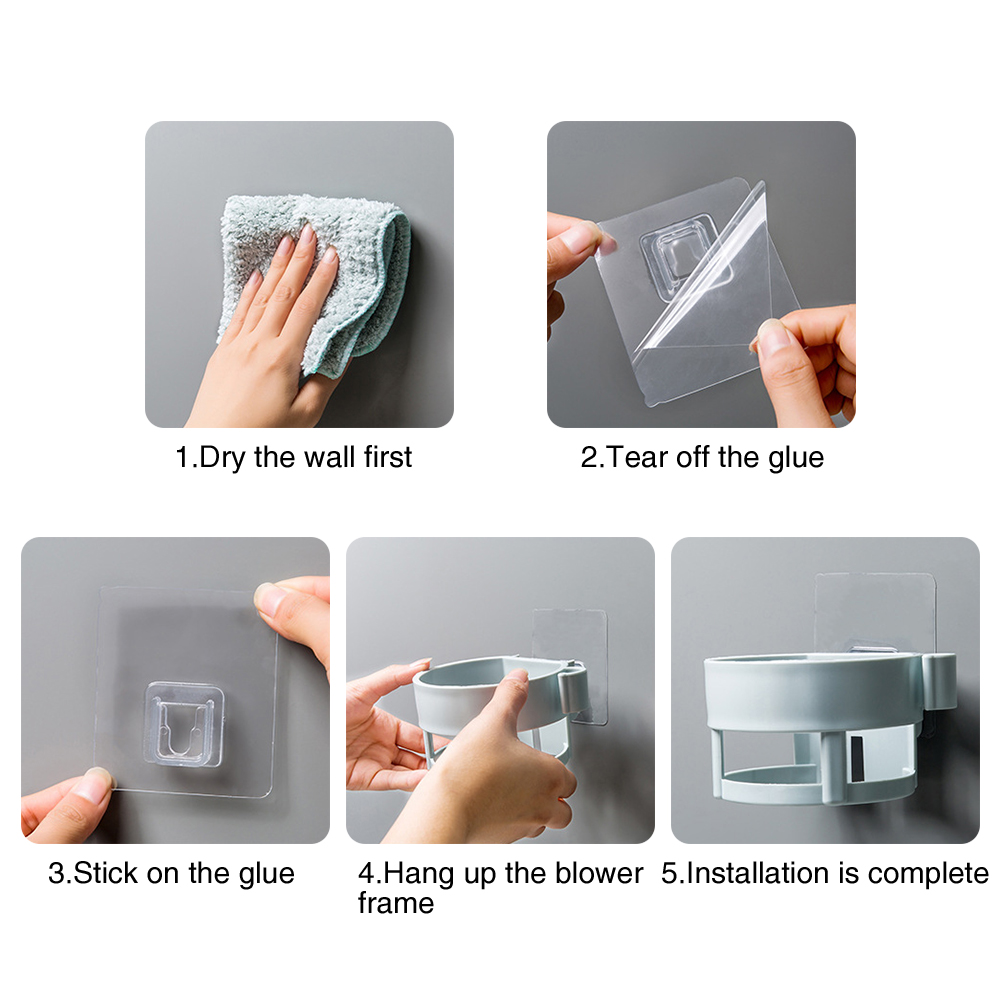 1.Dry the wall first

2.Tear off the glue

3.Stick on the glue

4.Hang up the blower frame

5.Installation is complete