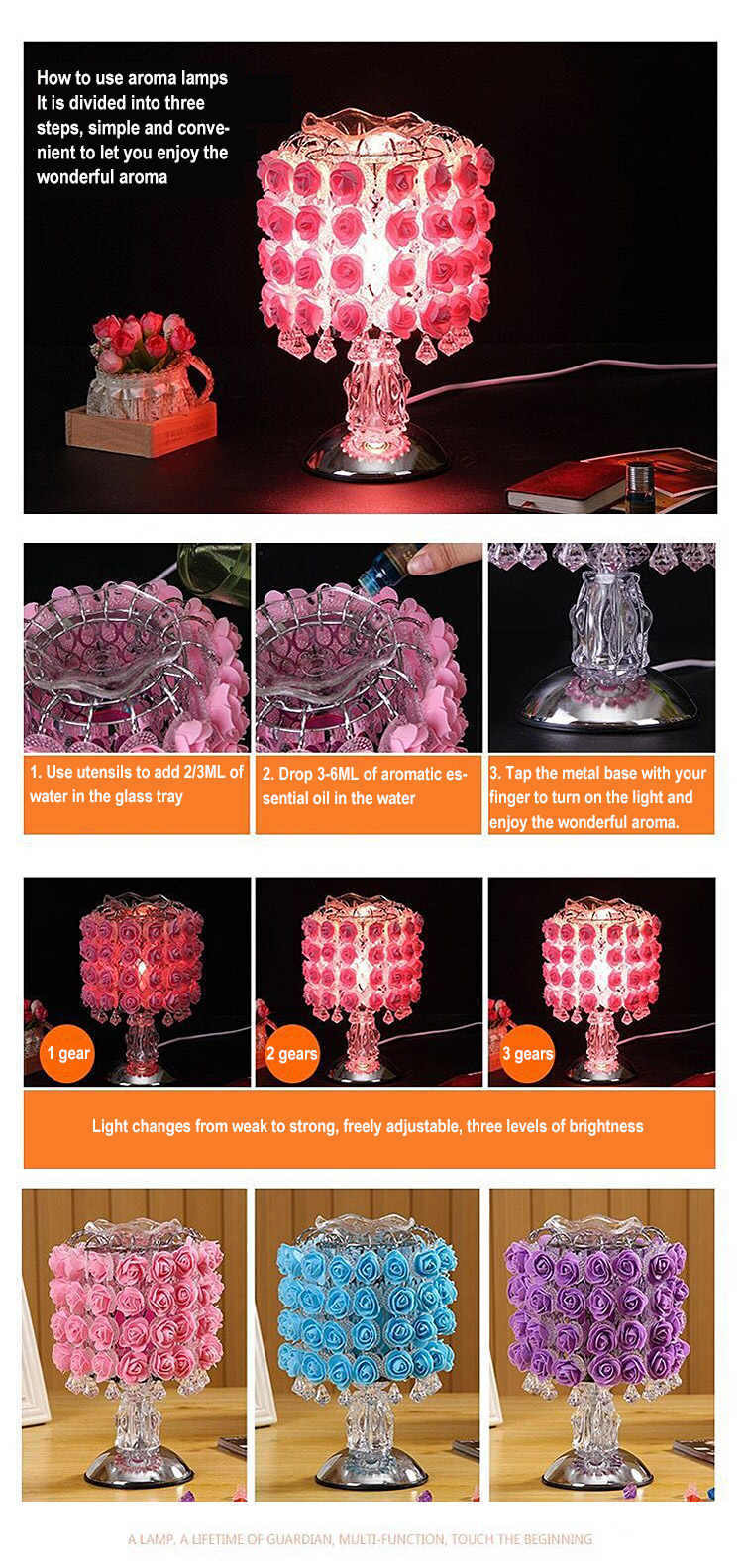 How to use aroma lamps
It is divided into three steps, simple and convenient to let you enjoy the wonderful aroma

1. Use utensils to add 2/3ML of water in the glass tray

2. Drop 3-6ML of aromatic essential oil in the water

3. Tap the metal base with your finger to turn on the light and enjoy the wonderful aroma.

1 gear

2 gears

3 gears

Light changes from weak to strong, freely adjustable, three levels of brightness

A LAMP, A LIFETIME OF GUARDIAN, MULTI-FUNCTION, TOUCH THE BEGINNING