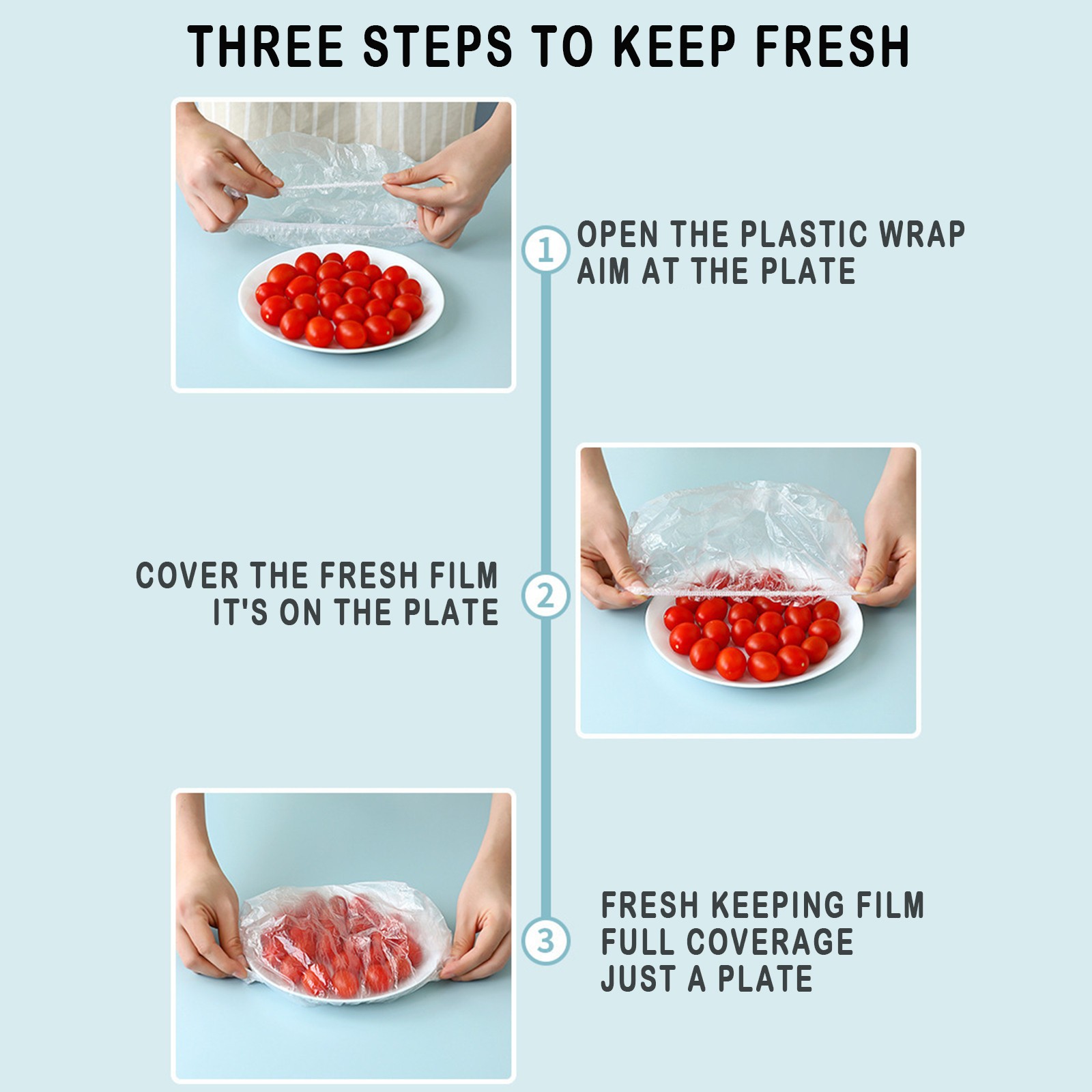 THREE STEPS TO KEEP FRESH

1

OPEN THE PLASTIC WRAP
AIM AT THE PLATE

COVER THE FRESH FILM
IT'S ON THE PLATE

2

3

FRESH KEEPING FILM
FULL COVERAGE
JUST A PLATE