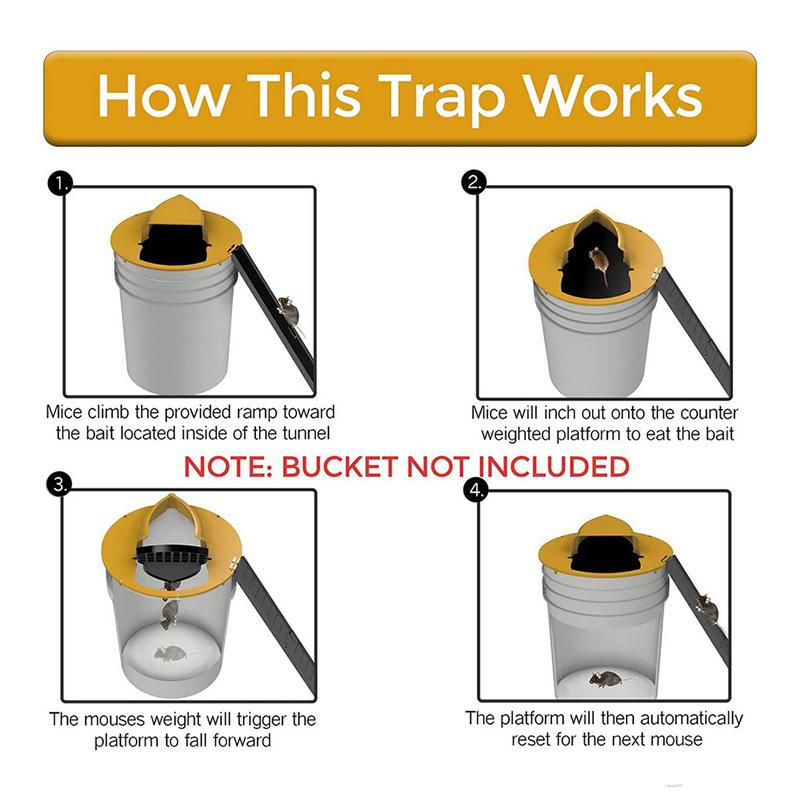 How This Trap Works

1.

Mice climb the provided ramp toward the bait located inside of the tunnel

2.

Mice will inch out onto the counter weighted platform to eat the bait

NOTE: BUCKET NOT INCLUDED

3.

The mouses weight will trigger the platform to fall forward

4.

The platform will then automatically reset for the next mouse