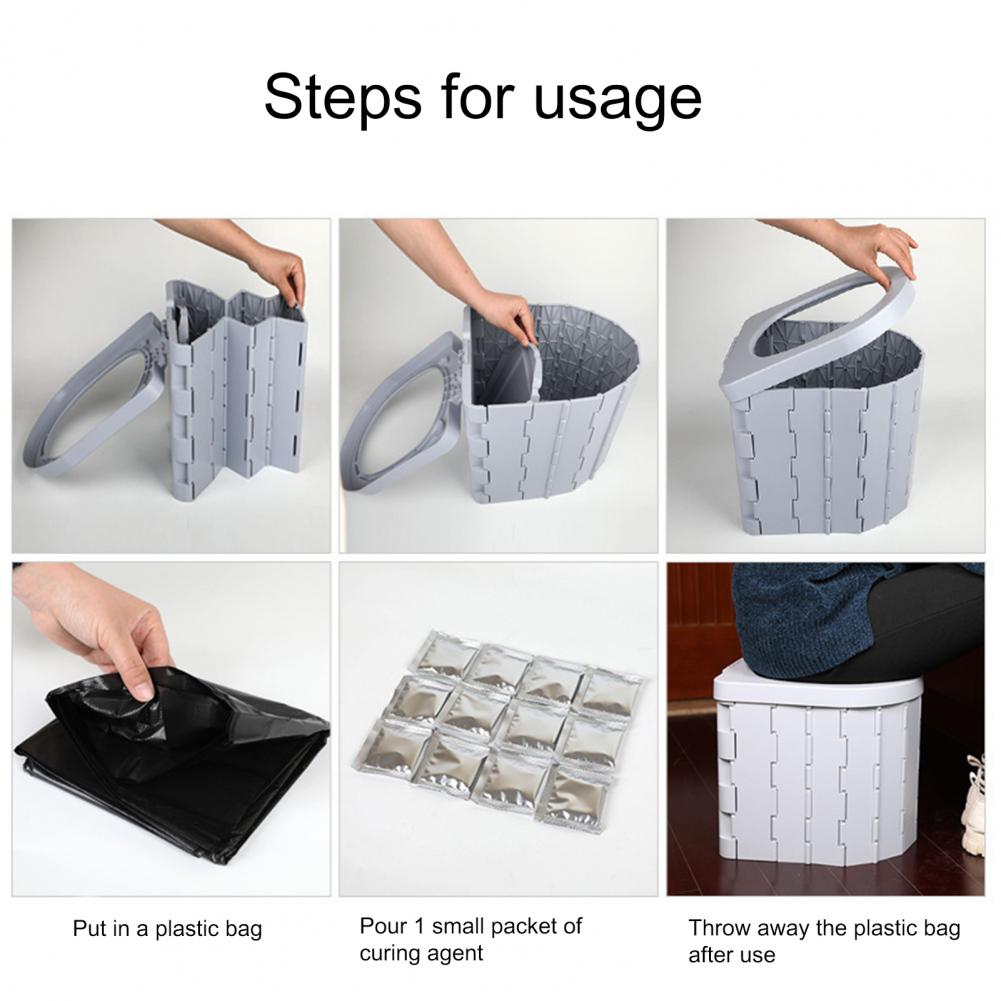 Steps for usage

Put in a plastic bag

Pour 1 small packet of curing agent

Throw away the plastic bag after use