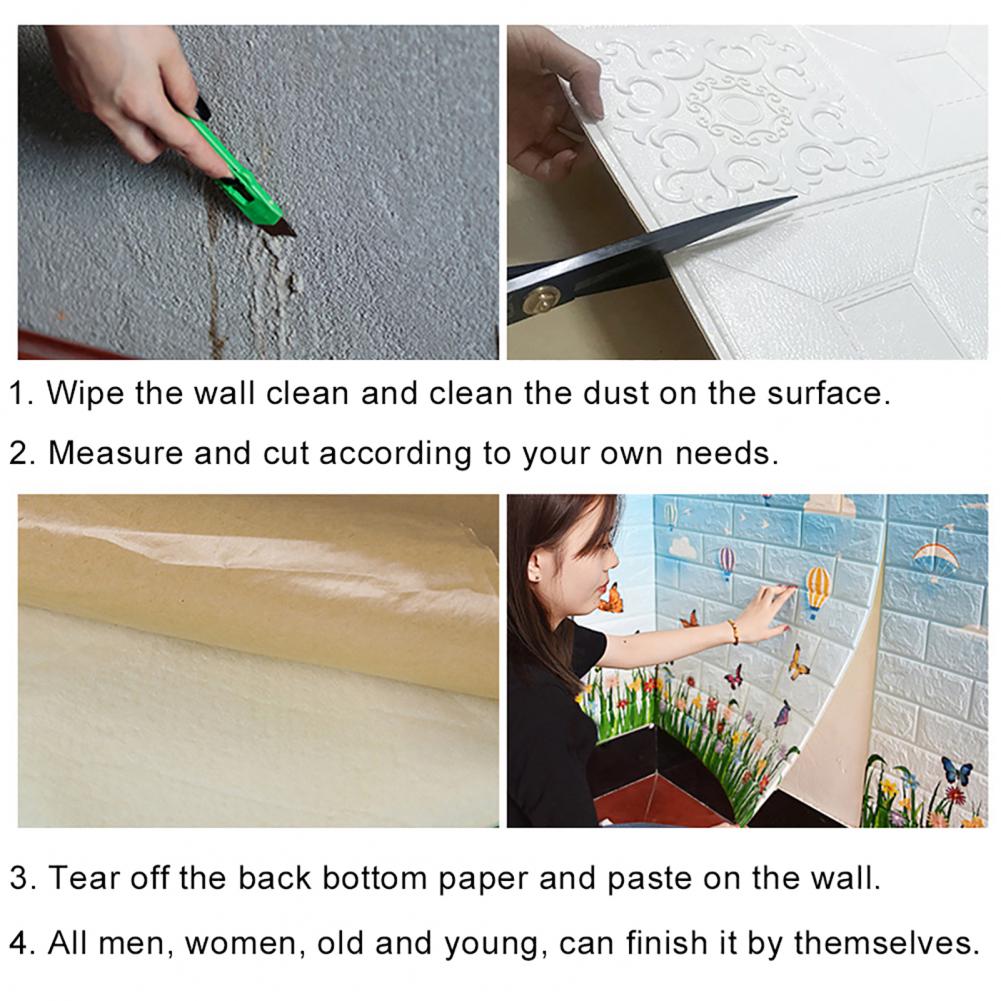 1. Wipe the wall clean and clean the dust on the surface.

2. Measure and cut according to your own needs.

3. Tear off the back bottom paper and paste on the wall.

4. All men, women, old and young, can finish it by themselves.