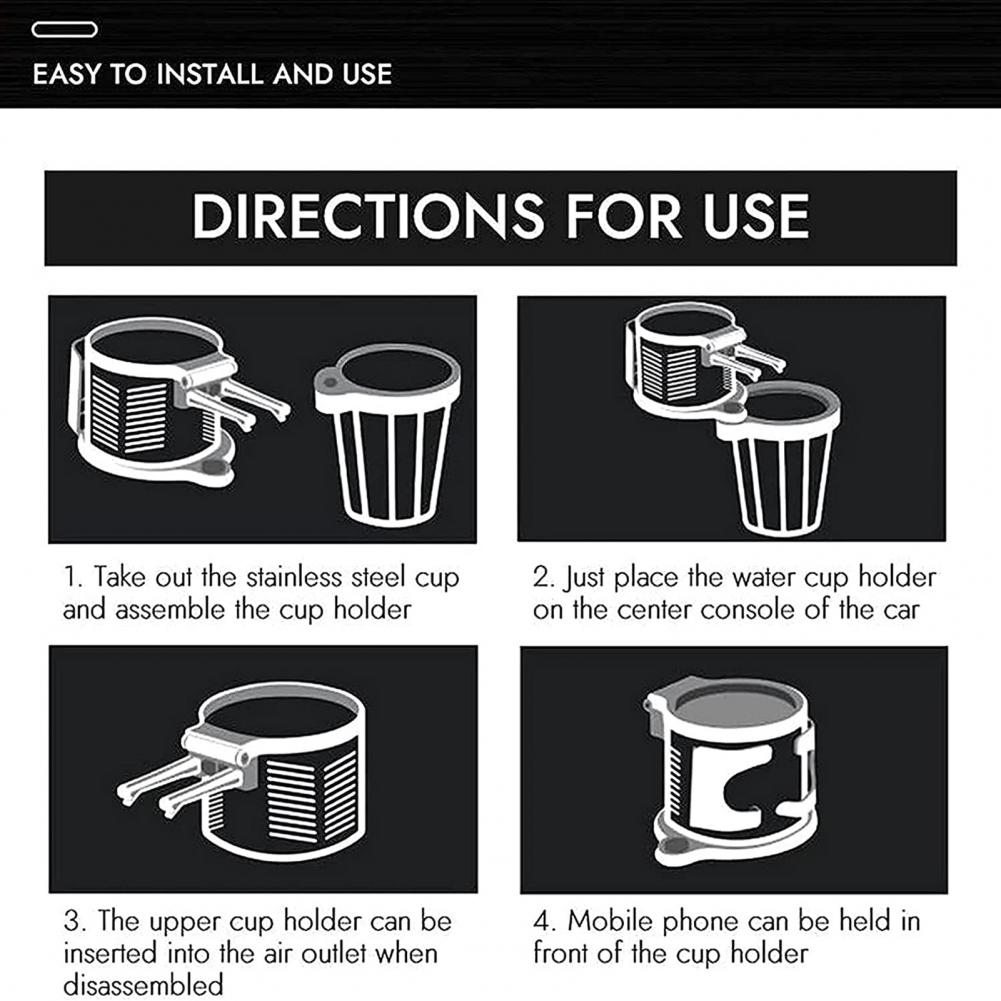 EASY TO INSTALL AND USE

DIRECTIONS FOR USE

1. Take out the stainless steel cup and assemble the cup holder

2. Just place the water cup holder on the center console of the car

3. The upper cup holder can be inserted into the air outlet when disassembled

4. Mobile phone can be held in front of the cup holder