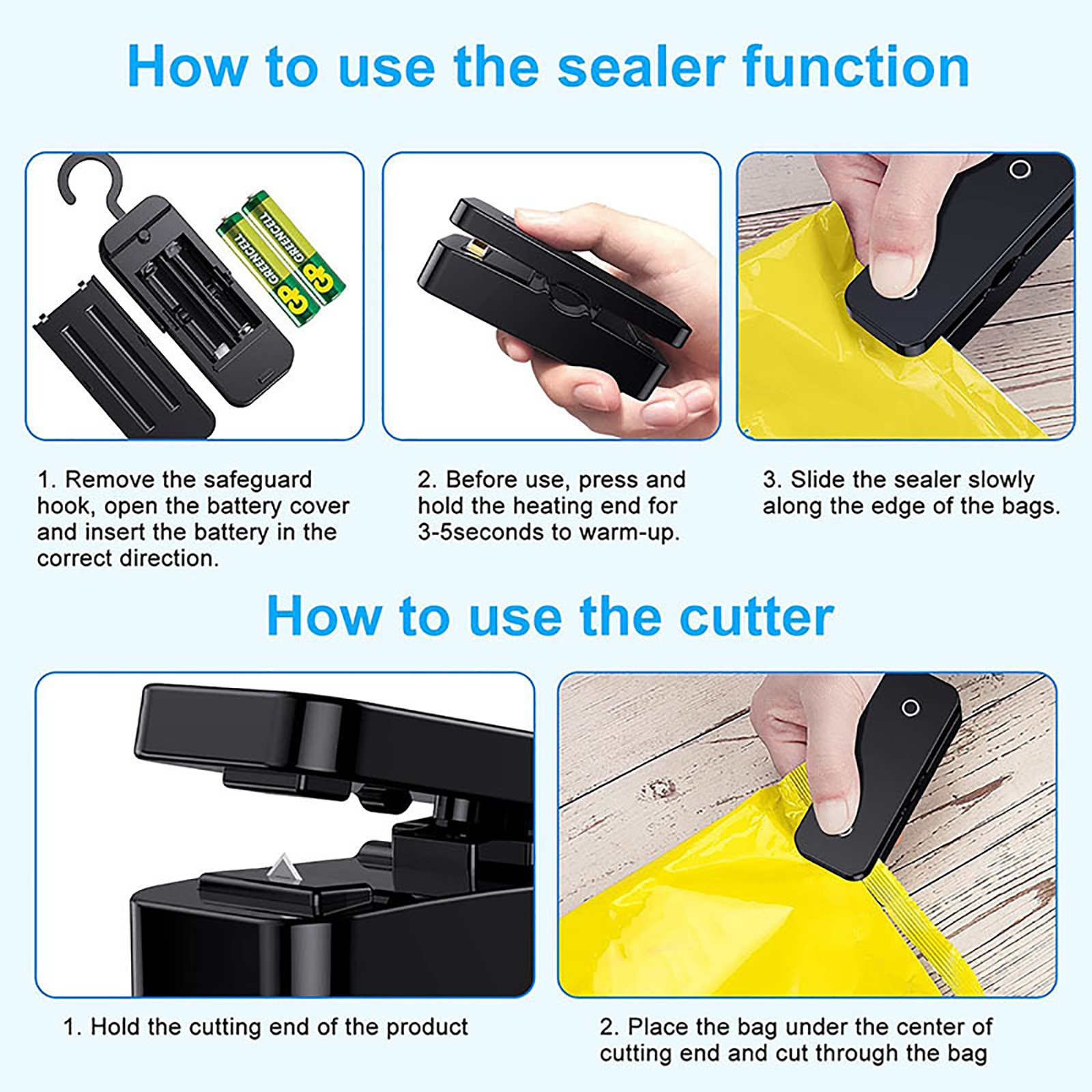 How to use the sealer function

GP GREENCELL

GP GREENCELL

1. Remove the safeguard hook, open the battery cover and insert the battery in the correct direction.

2. Before use, press and hold the heating end for 3-5seconds to warm-up.

3. Slide the sealer slowly along the edge of the bags.

How to use the cutter

1. Hold the cutting end of the product

2. Place the bag under the center of cutting end and cut through the bag